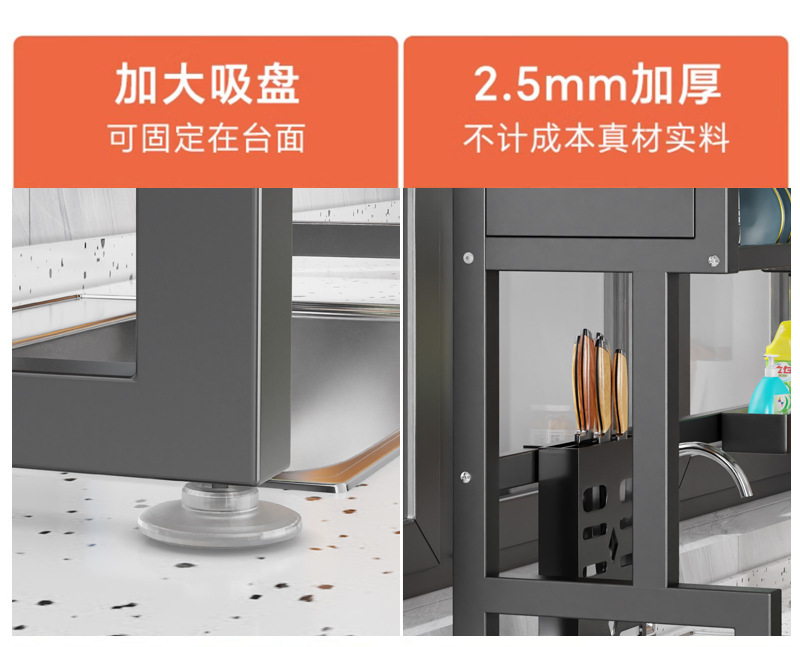 加大吸盘
可固定在台面

2.5mm加厚
不计成本真材实料