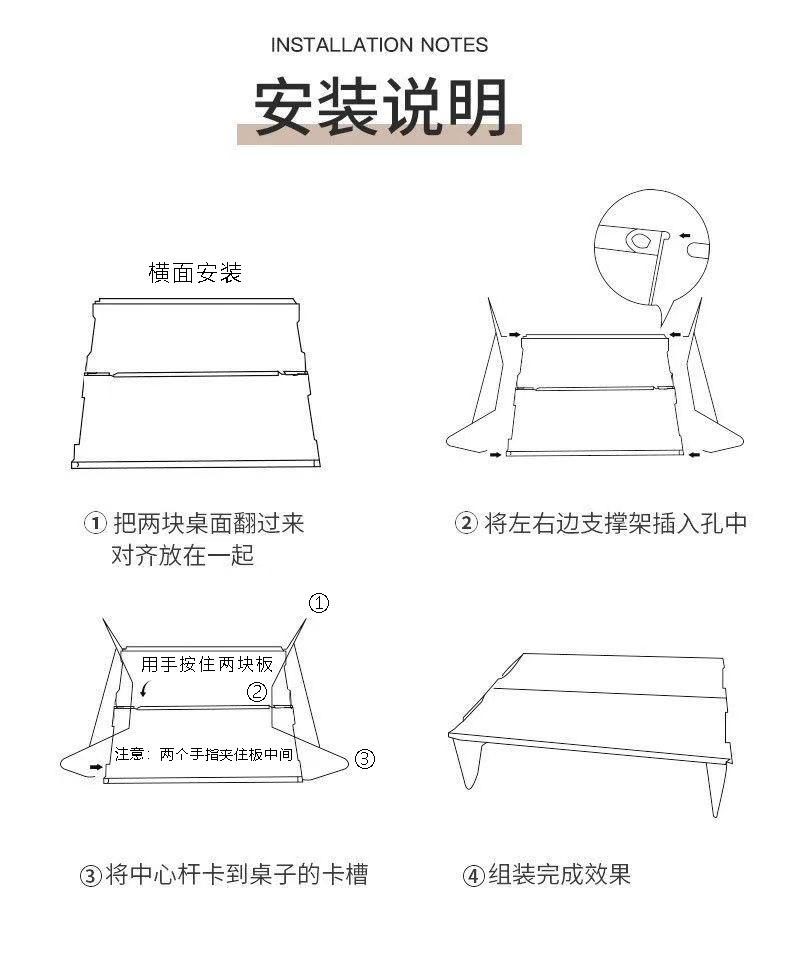 INSTALLATION NOTES

安装说明

横面安装

① 把两块桌面翻过来
对齐放在一起

② 将左右边支撑架插入孔中

①

用手按住两块板

②

注意：两个手指夹住板中间

③

③将中心杆卡到桌子的卡槽

④组装完成效果