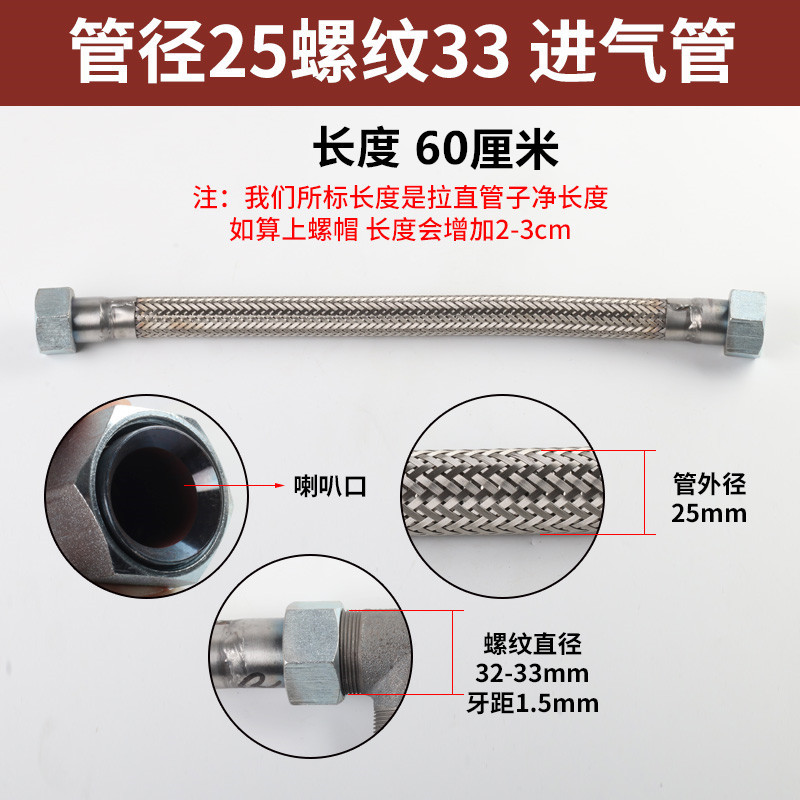 管径25螺纹33 进气管

长度 60厘米

注：我们所标长度是拉直管子净长度
如算上螺帽 长度会增加2-3cm

喇叭口

管外径
25mm

螺纹直径
32-33mm
牙距1.5mm