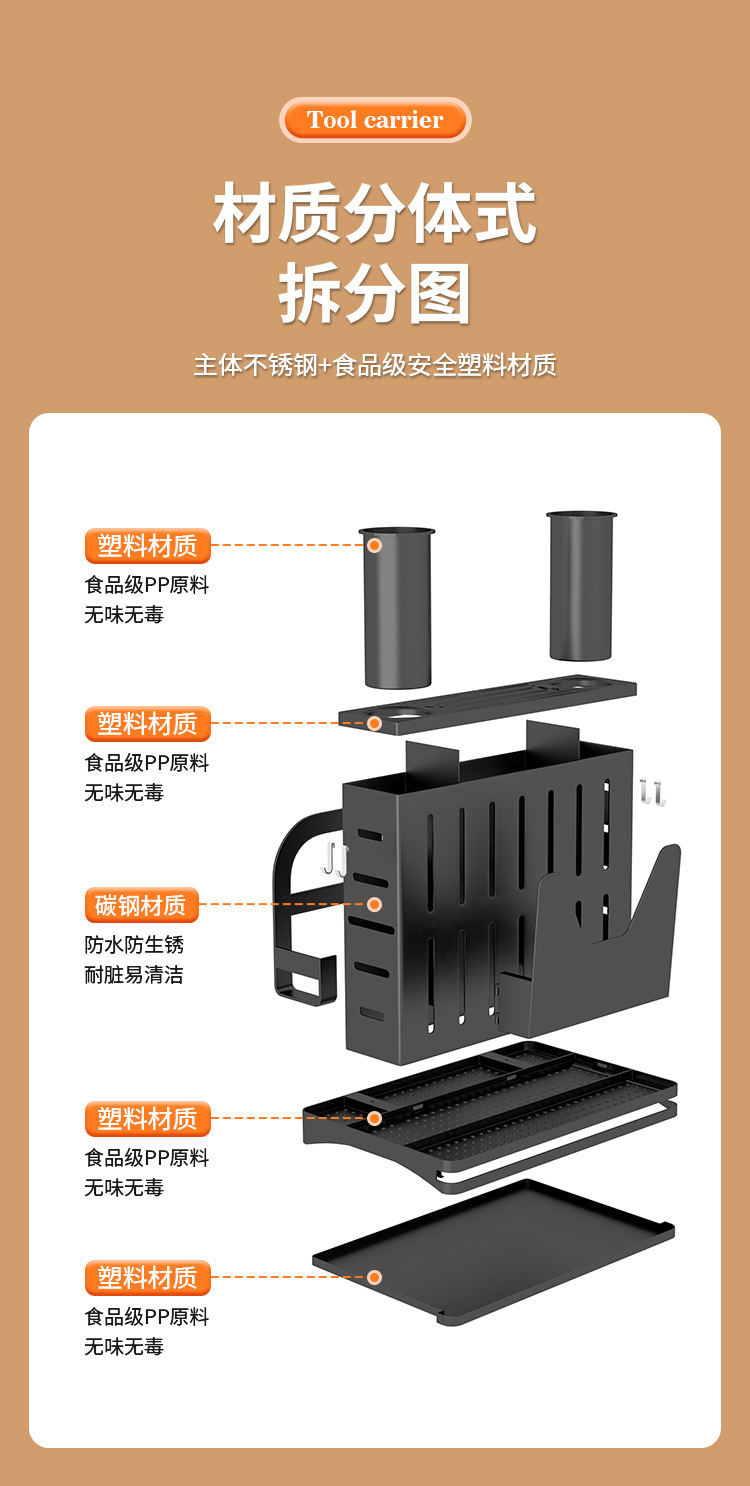 Tool carrier

材质分体式
拆分图

主体不锈钢+食品级安全塑料材质

塑料材质
食品级PP原料
无味无毒

塑料材质
食品级PP原料
无味无毒

碳钢材质
防水防生锈
耐脏易清洁

塑料材质
食品级PP原料
无味无毒

塑料材质
食品级PP原料
无味无毒