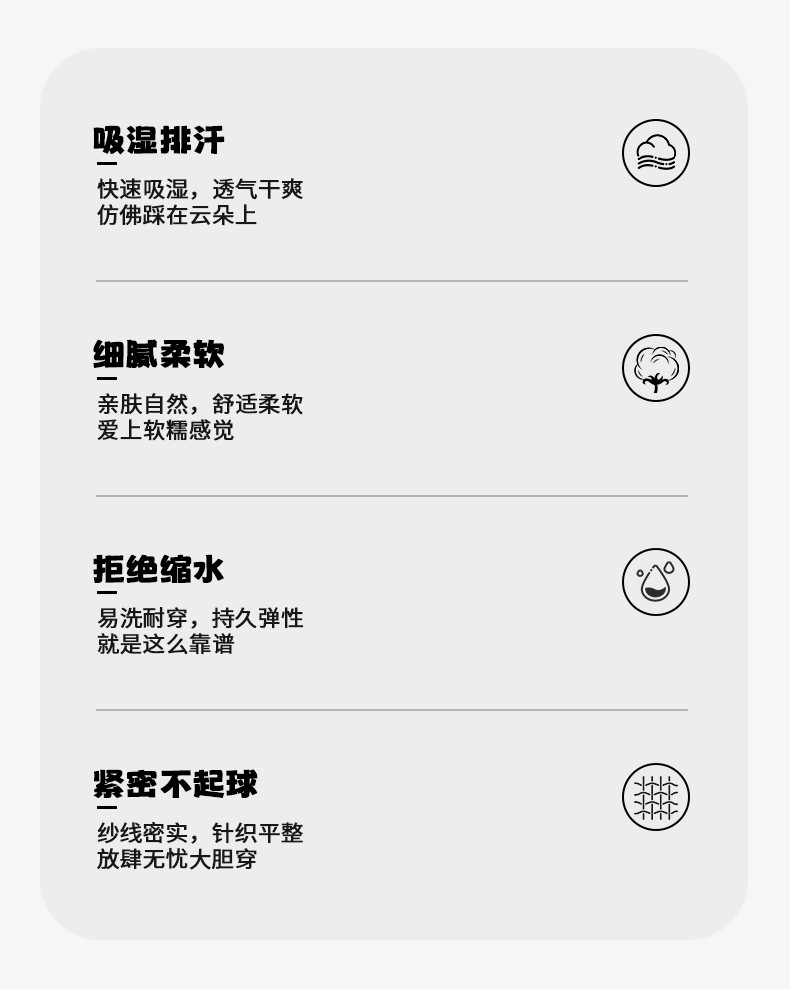 吸湿排汗

快速吸湿，透气干爽
仿佛踩在云朵上

细腻柔软

亲肤自然，舒适柔软
爱上软糯感觉

拒绝缩水

易洗耐穿，持久弹性
就是这么靠谱

紧密不起球

纱线密实，针织平整
放肆无忧大胆穿