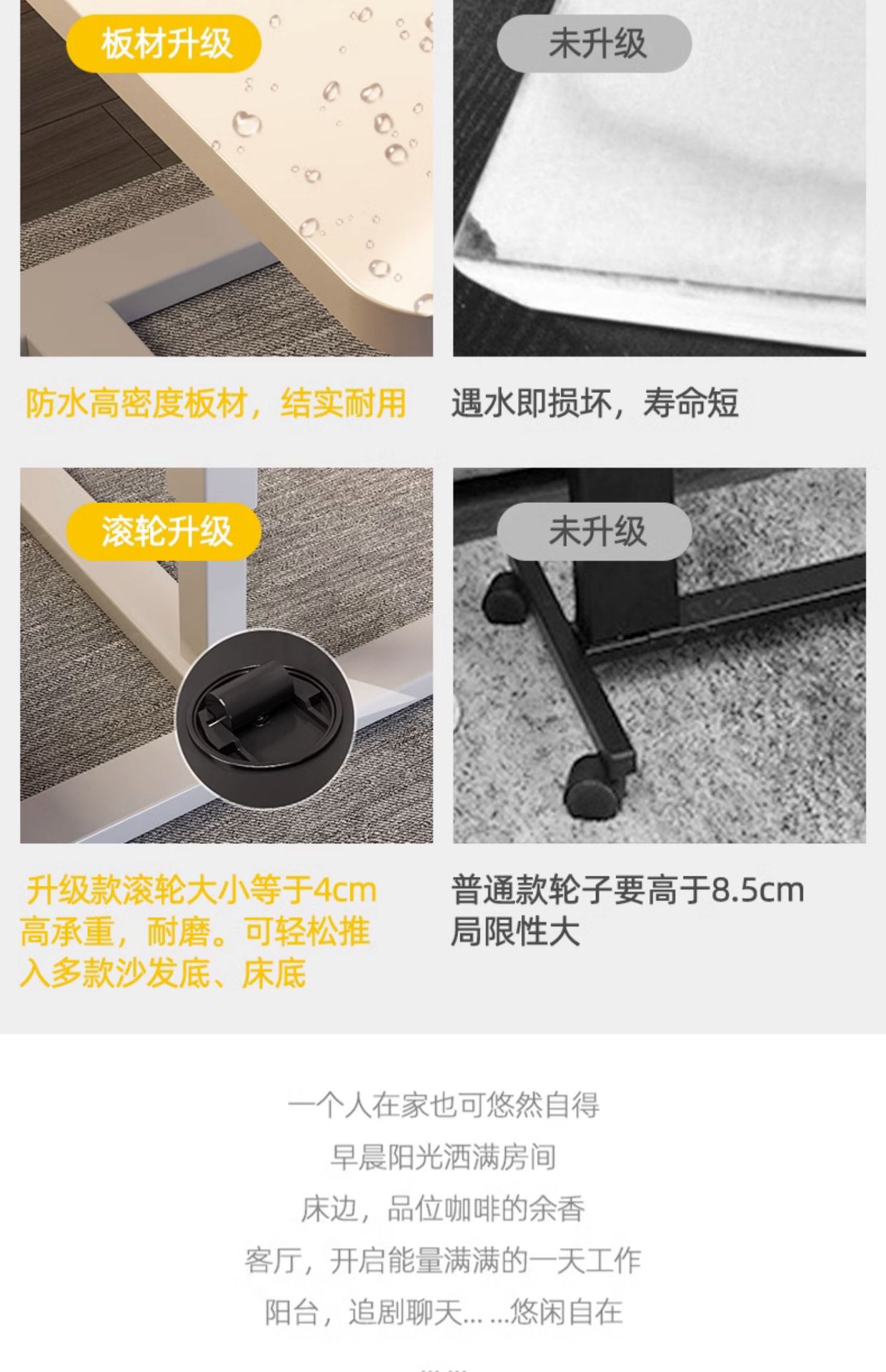 板材升级

未升级

防水高密度板材，结实耐用

遇水即损坏，寿命短

滚轮升级

未升级

升级款滚轮大小等于4cm 高承重，耐磨。可轻松推入多款沙发底、床底

普通款轮子要高于8.5cm 局限性大

一个人在家也可悠然自得

早晨阳光洒满房间

床边，品位咖啡的余香

客厅，开启能量满满的一天工作

阳台，追剧聊天... ...悠闲自在