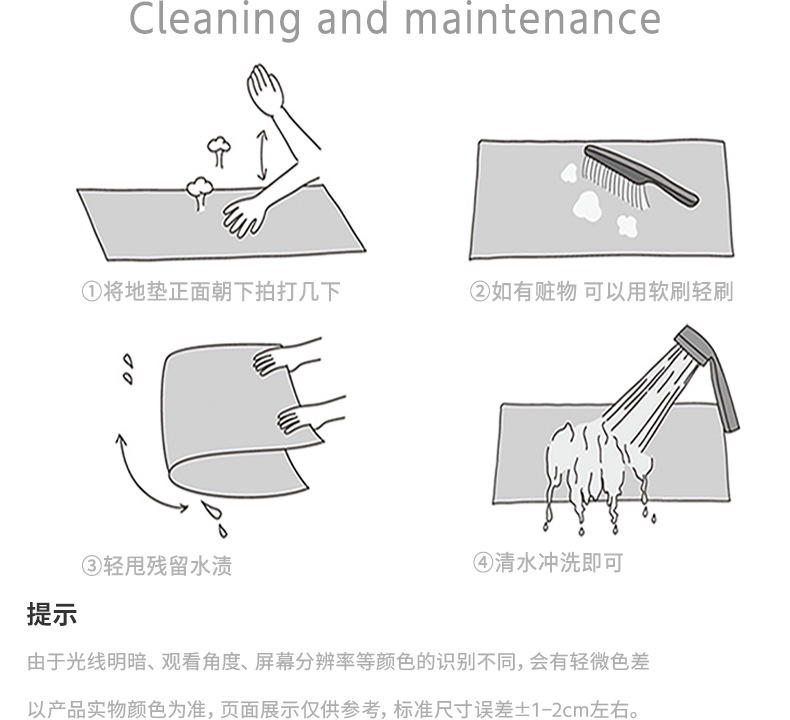 Cleaning and maintenance

①将地垫正面朝下拍打几下

②如有赃物 可以用软刷轻刷

③轻甩残留水渍

④清水冲洗即可

提示

由于光线明暗、观看角度、屏幕分辨率等颜色的识别不同，会有轻微色差

以产品实物颜色为准，页面展示仅供参考，标准尺寸误差±1-2cm左右。