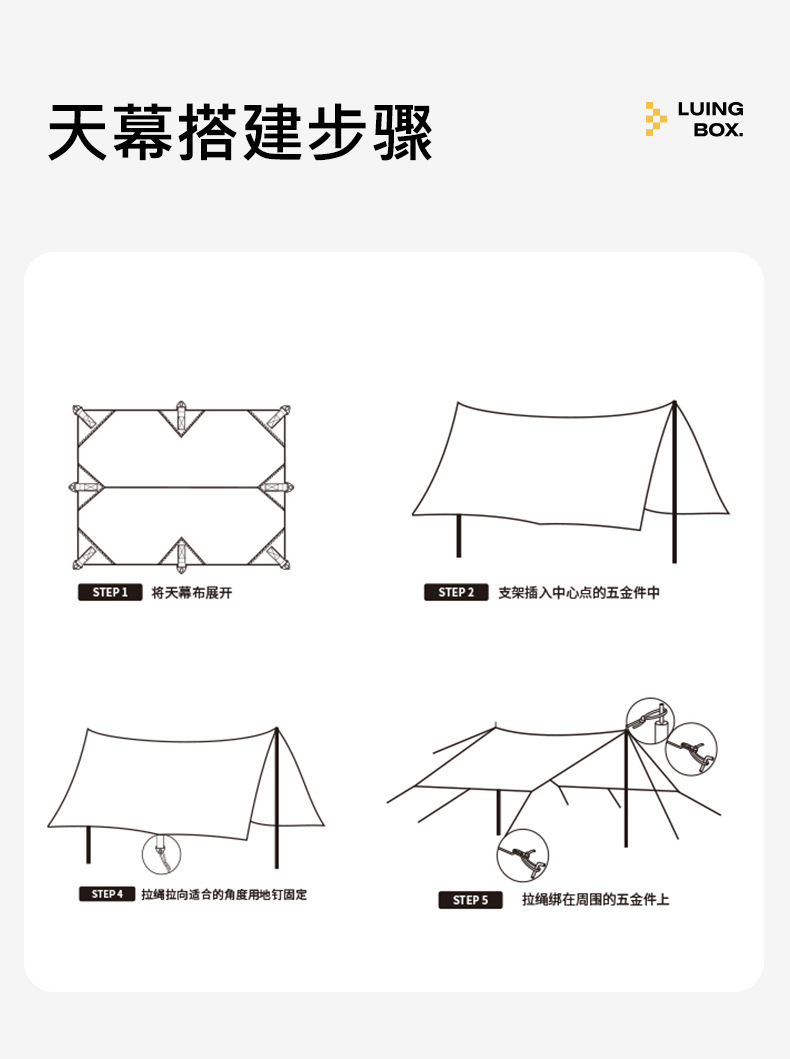 天幕搭建步骤

LUING BOX.

STEP 1 将天幕布展开

STEP 2 支架插入中心点的五金件中

STEP 4 拉绳拉向适合的角度用地钉固定

STEP 5 拉绳绑在周围的五金件上