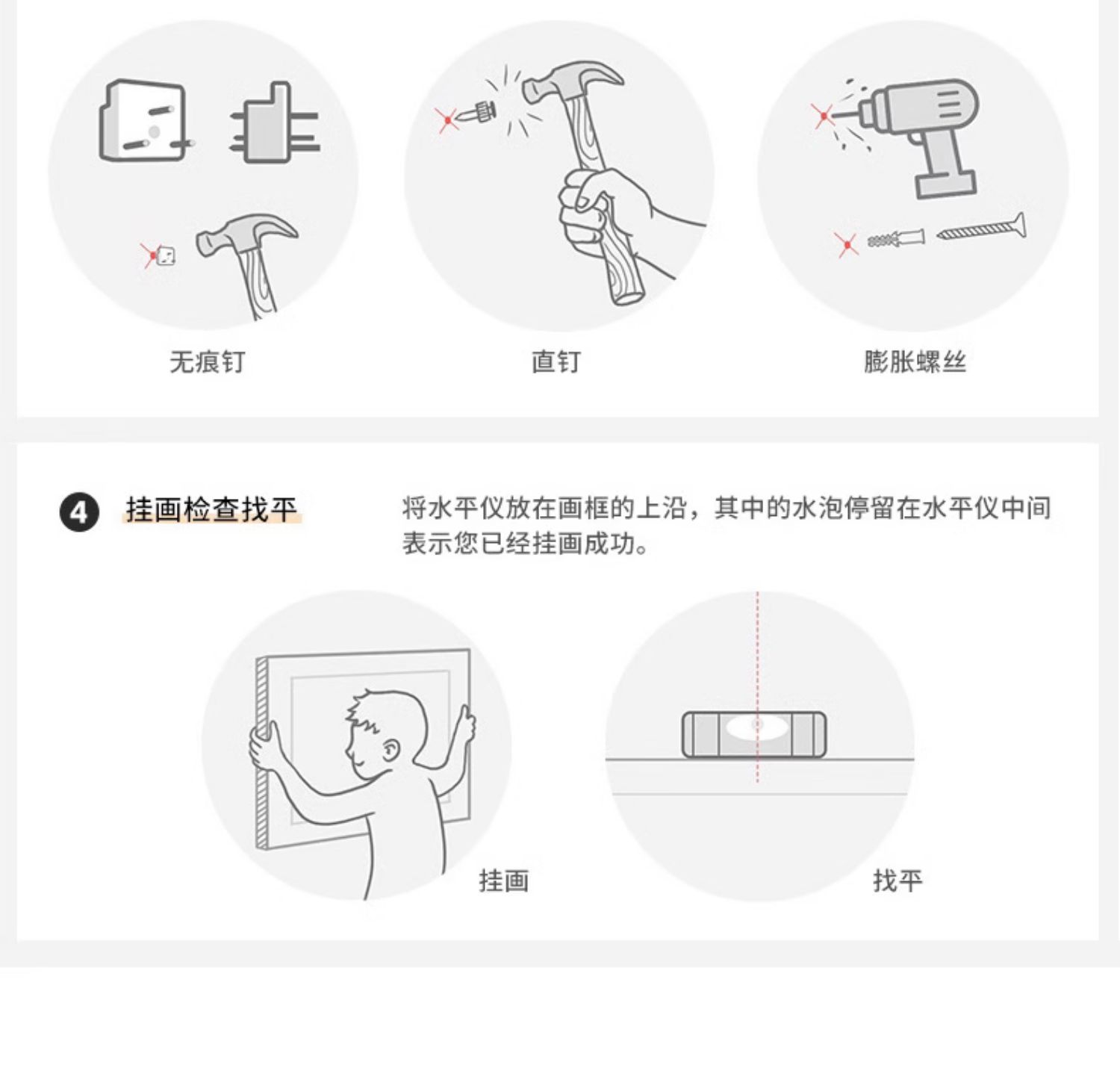 无痕钉

直钉

膨胀螺丝

4 挂画检查找平

将水平仪放在画框的上沿，其中的水泡停留在水平仪中间表示您已经挂画成功。

挂画

找平