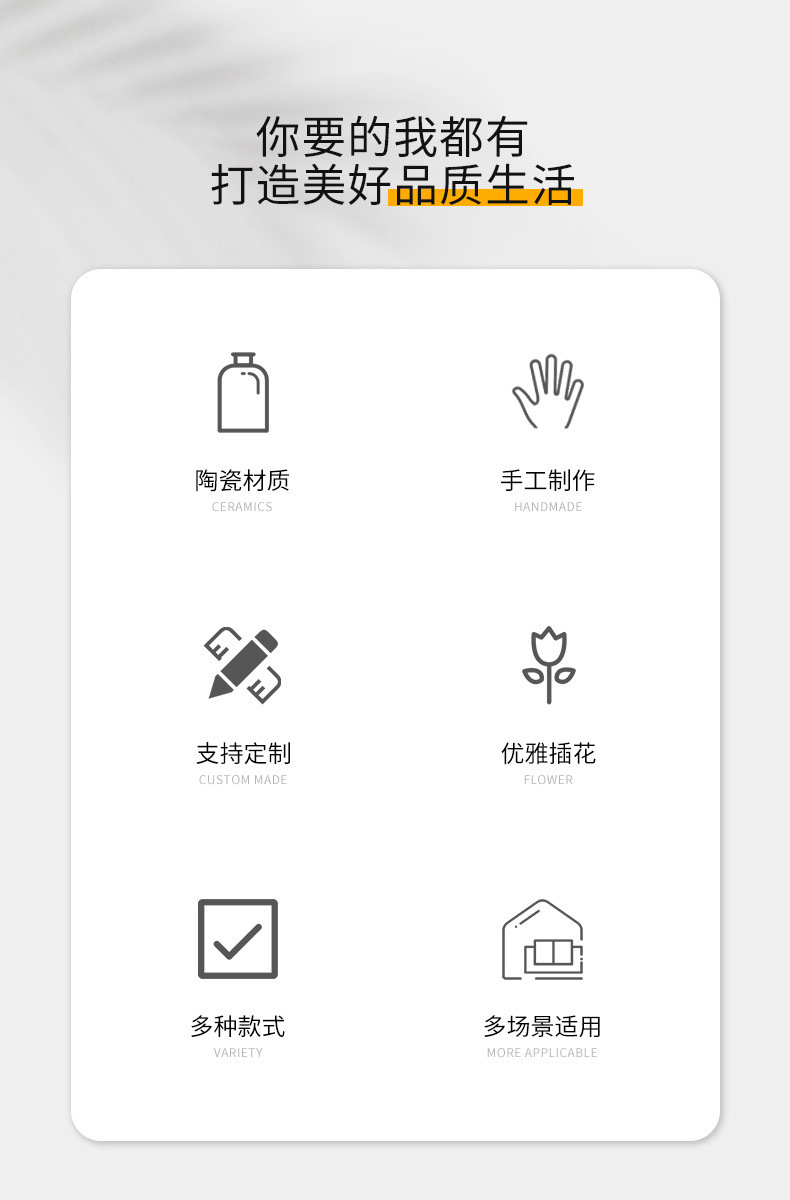 你要的我都有
打造美好品质生活

陶瓷材质
CERAMICS

手工制作
HANDMADE

支持定制
CUSTOM MADE

优雅插花
FLOWER

多种款式
VARIETY

多场景适用
MORE APPLICABLE