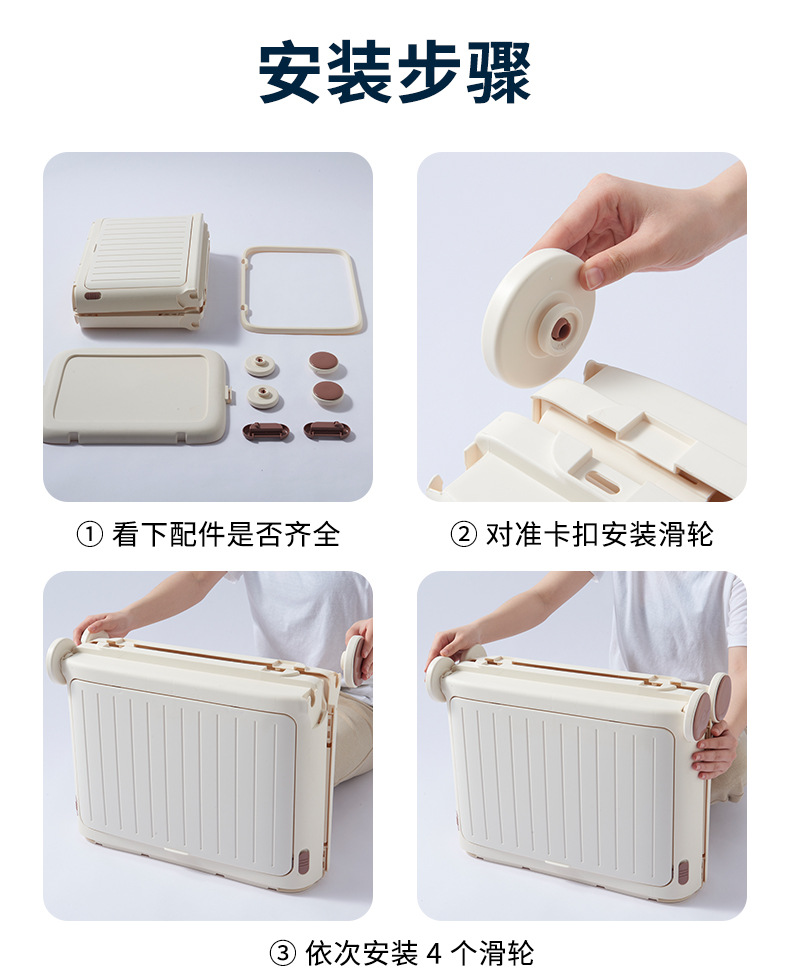 安装步骤

① 看下配件是否齐全

② 对准卡扣安装滑轮

③ 依次安装 4 个滑轮