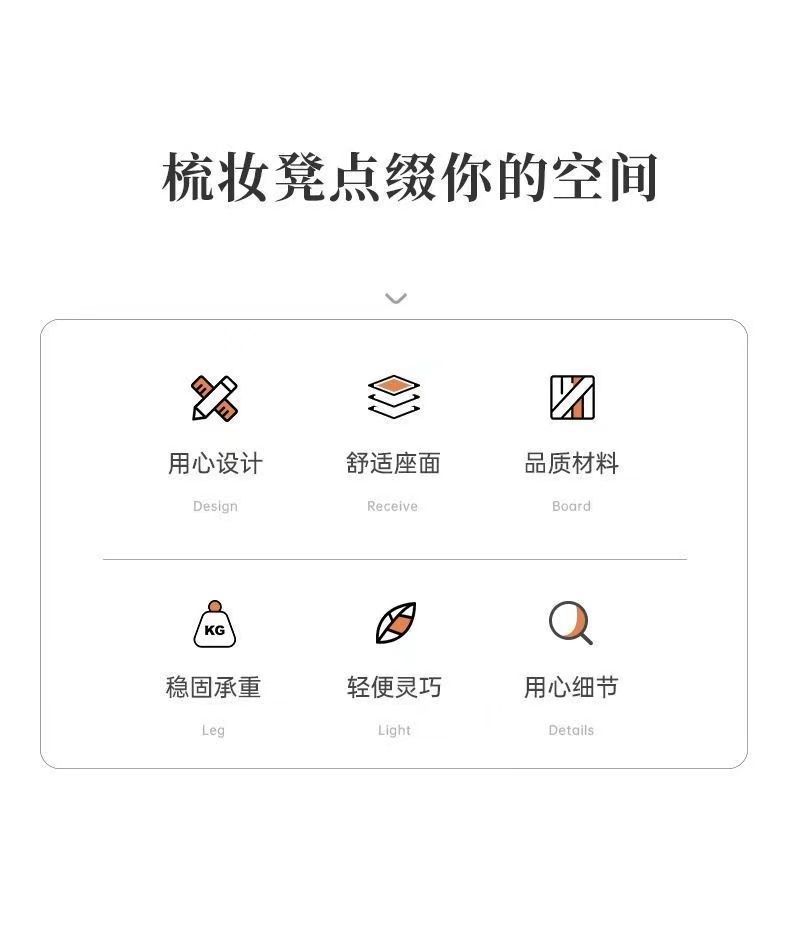 梳妆凳点缀你的空间

用心设计
Design

舒适座面
Receive

品质材料
Board

KG
稳固承重
Leg

轻便灵巧
Light

用心细节
Details