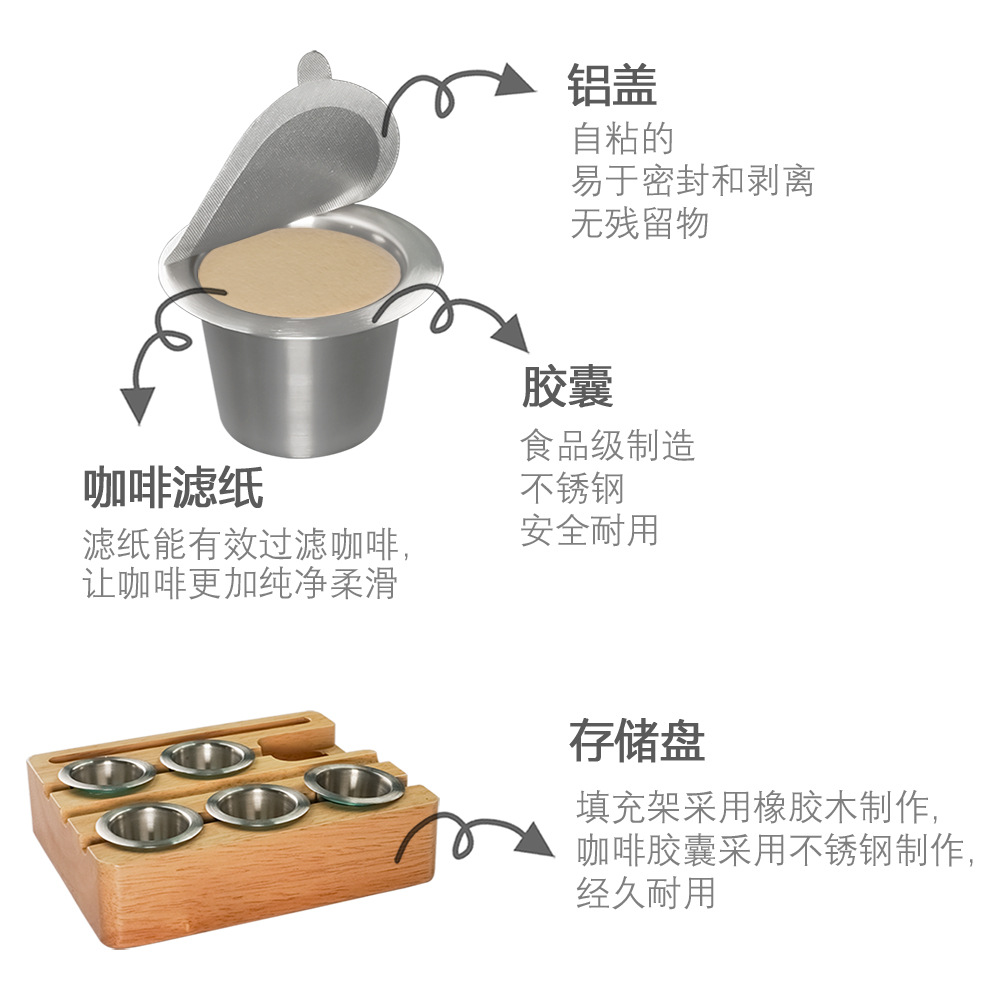 铝盖
自粘的
易于密封和剥离
无残留物

胶囊
食品级制造
不锈钢
安全耐用

咖啡滤纸
滤纸能有效过滤咖啡，
让咖啡更加纯净柔滑

存储盘
填充架采用橡胶木制作，
咖啡胶囊采用不锈钢制作，
经久耐用