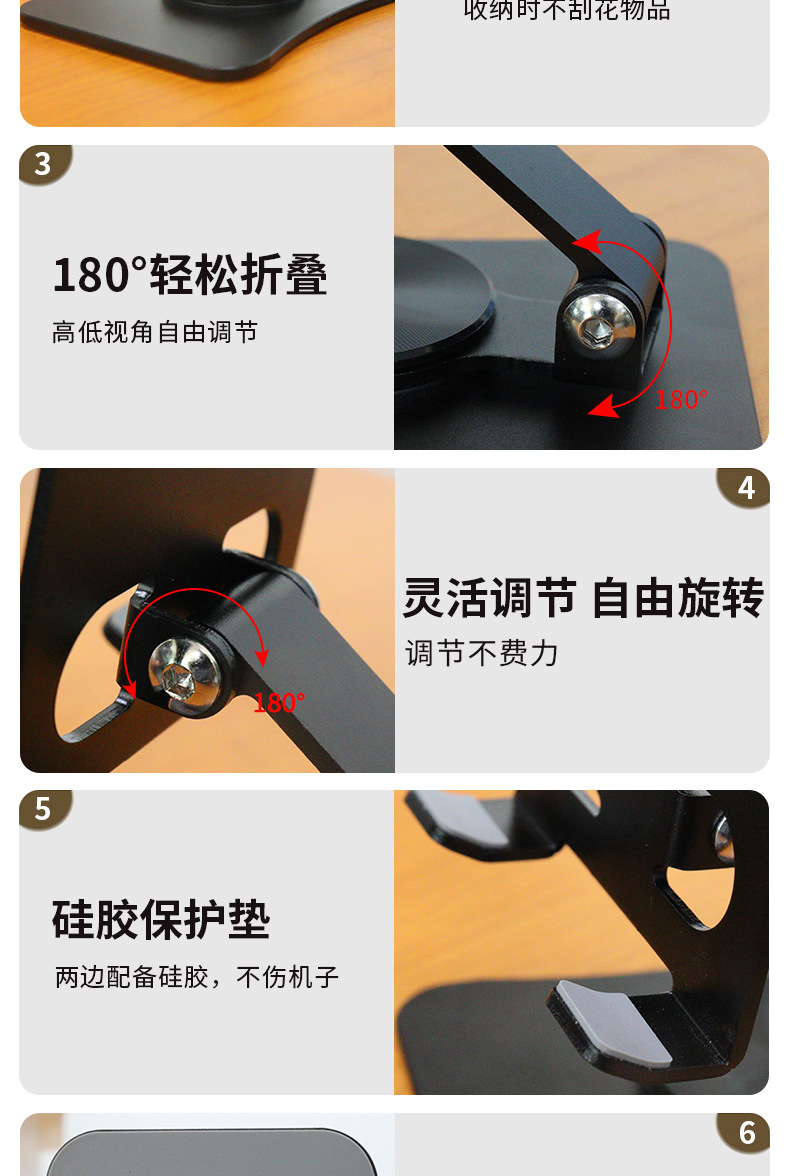 收纳时不刮花物品

3

180°轻松折叠

高低视角自由调节

180°

4

灵活调节 自由旋转

调节不费力

180°

5

硅胶保护垫

两边配备硅胶，不伤机子

6