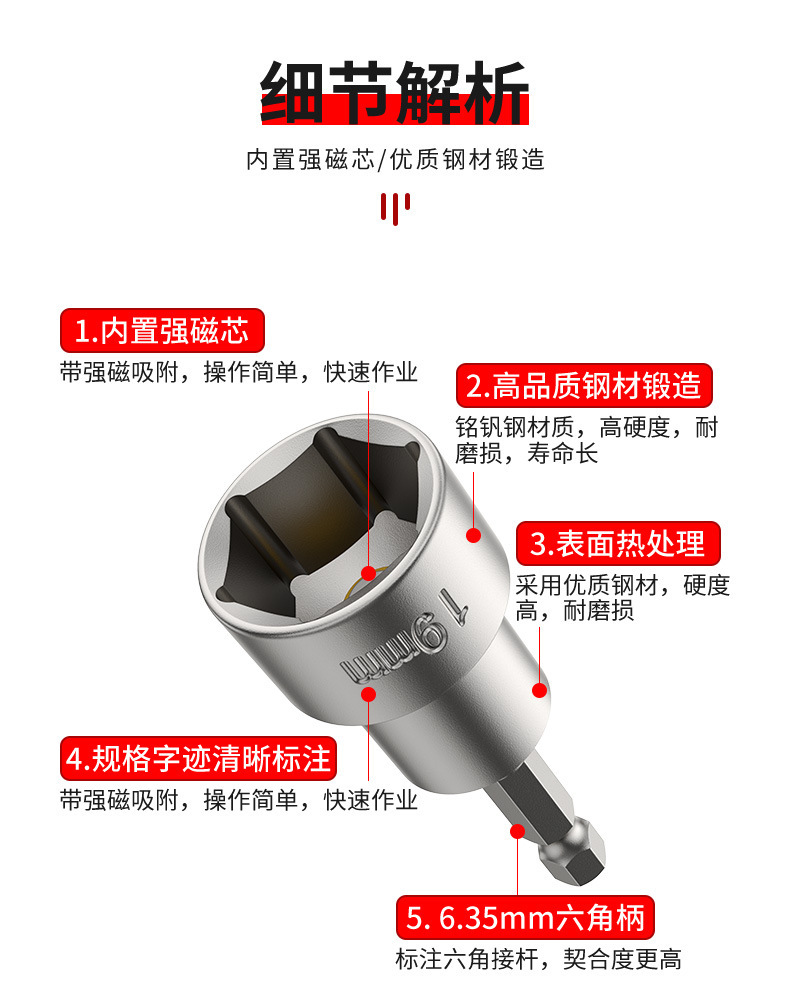 细节解析

内置强磁芯/优质钢材锻造

1.内置强磁芯
带强磁吸附，操作简单，快速作业

2.高品质钢材锻造
铬钒钢材质，高硬度，耐磨损，寿命长

3.表面热处理
采用优质钢材，硬度高，耐磨损

19mm

4.规格字迹清晰标注
带强磁吸附，操作简单，快速作业

5. 6.35mm六角柄
标注六角接杆，契合度更高