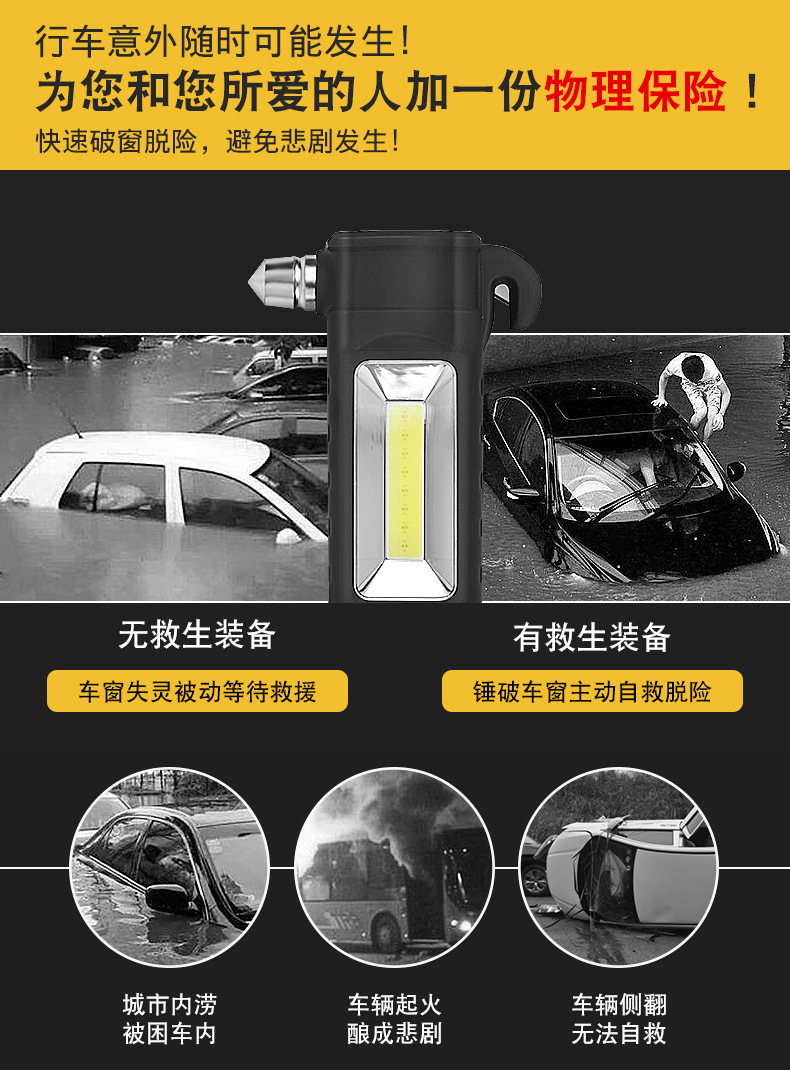 行车意外随时可能发生！
为您和您所爱的人加一份物理保险！
快速破窗脱险，避免悲剧发生！

无救生装备
车窗失灵被动等待救援

有救生装备
锤破车窗主动自救脱险

城市内涝
被困车内

车辆起火
酿成悲剧

车辆侧翻
无法自救