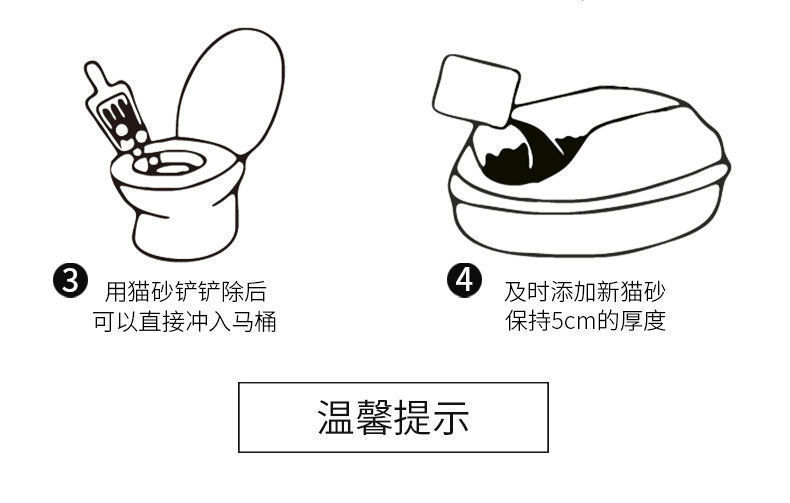 3 用猫砂铲铲除后
可以直接冲入马桶

4 及时添加新猫砂
保持5cm的厚度

温馨提示