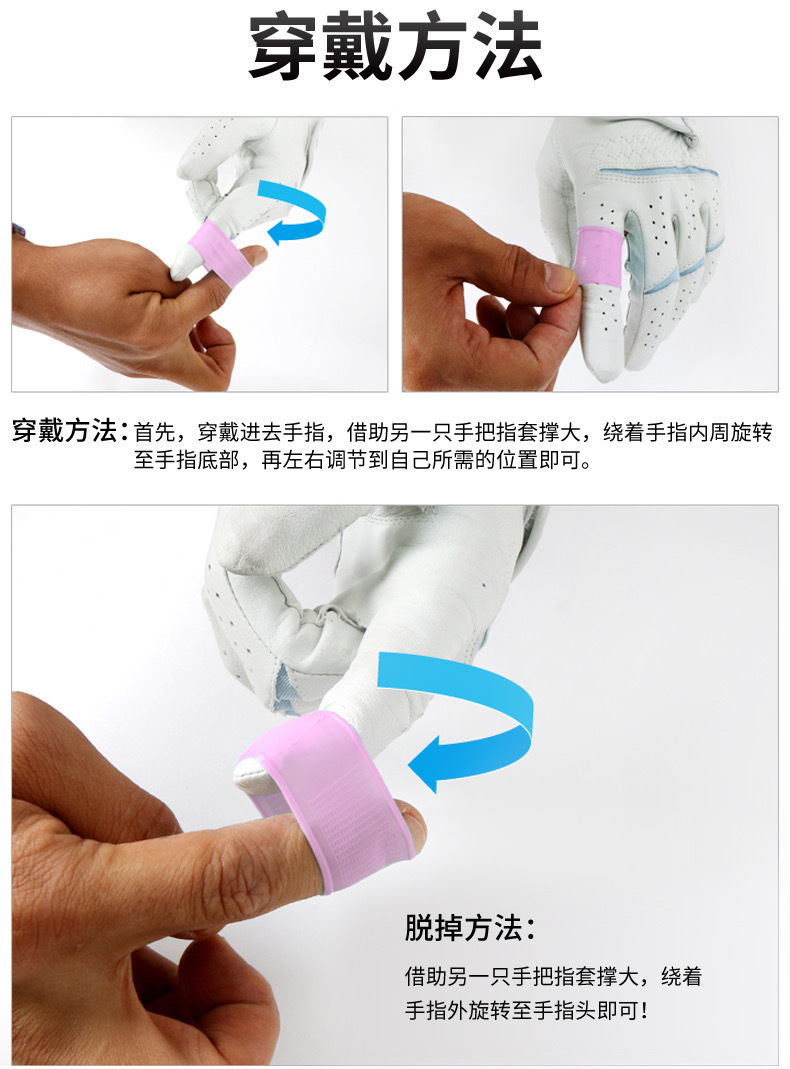 穿戴方法

穿戴方法：首先，穿戴进去手指，借助另一只手把指套撑大，绕着手指内周旋转至手指底部，再左右调节到自己所需的位置即可。

脱掉方法：

借助另一只手把指套撑大，绕着手指外旋转至手指头即可！