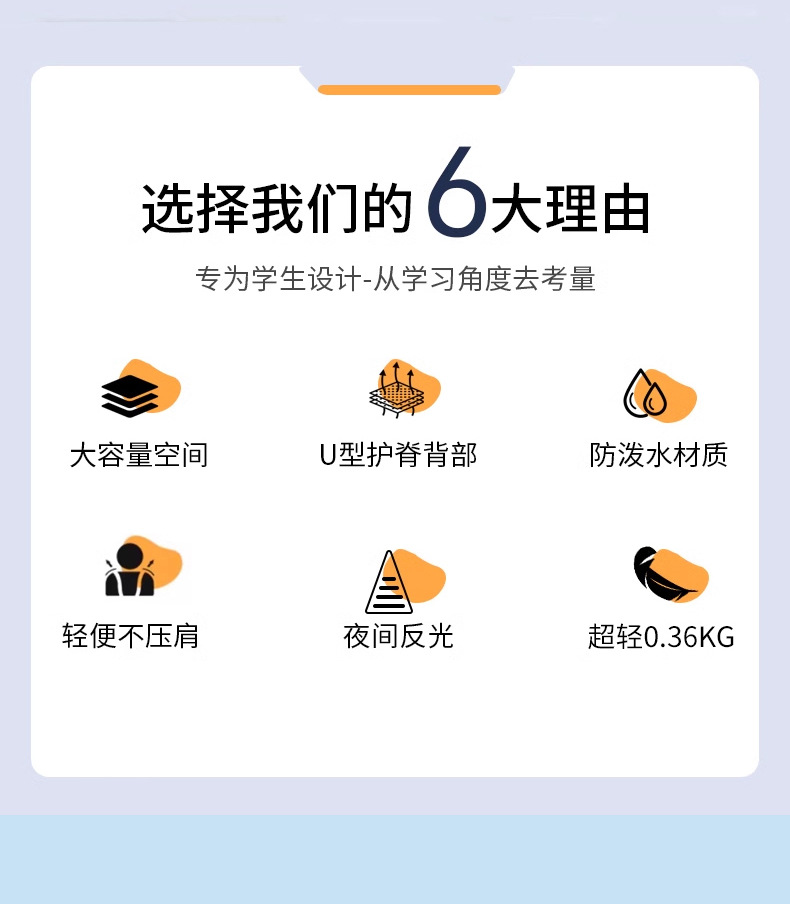 选择我们的6大理由

专为学生设计-从学习角度去考量

大容量空间

U型护脊背部

防泼水材质

轻便不压肩

夜间反光

超轻0.36KG