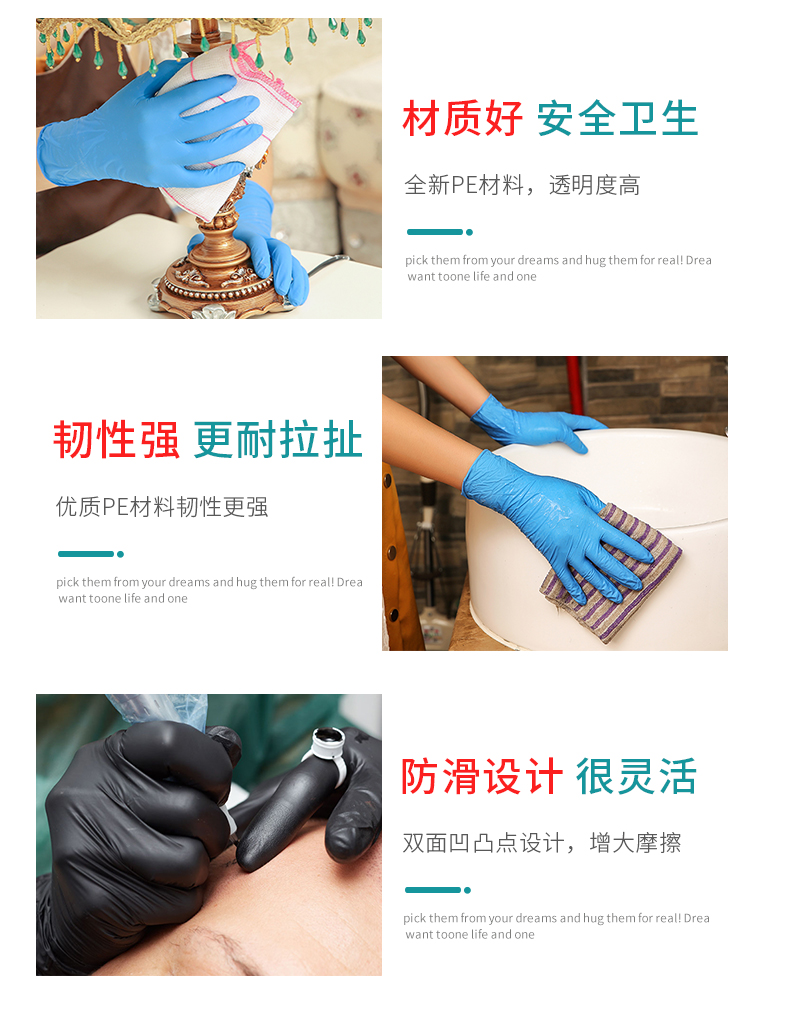 材质好 安全卫生

全新PE材料，透明度高

pick them from your dreams and hug them for real! Drea want toone life and one

韧性强 更耐拉扯

优质PE材料韧性更强

pick them from your dreams and hug them for real! Drea want toone life and one

防滑设计 很灵活

双面凹凸点设计，增大摩擦

pick them from your dreams and hug them for real! Drea want toone life and one