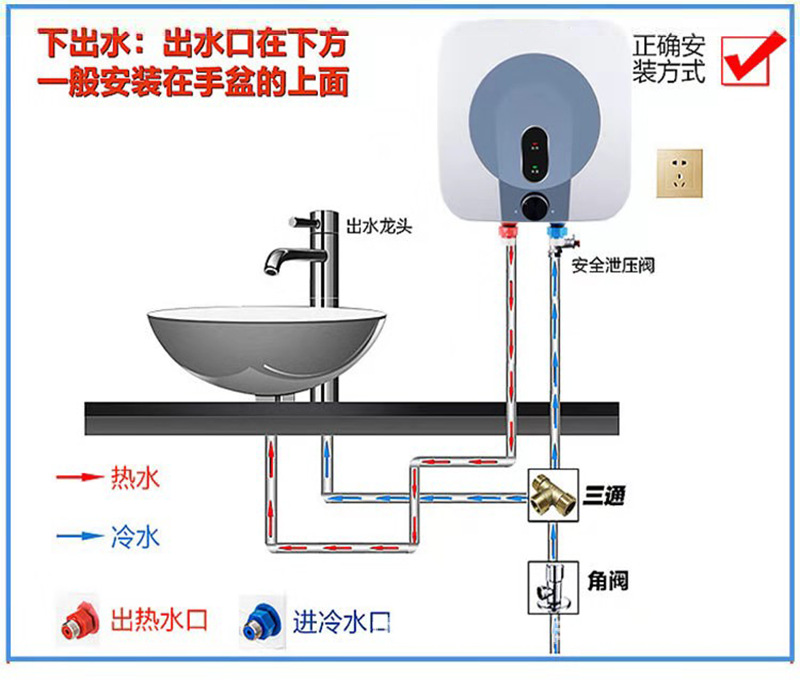 下出水：出水口在下方
一般安装在手盆的上面

正确安装方式

出水龙头

安全泄压阀

热水

冷水

三通

角阀

出热水口

进冷水口