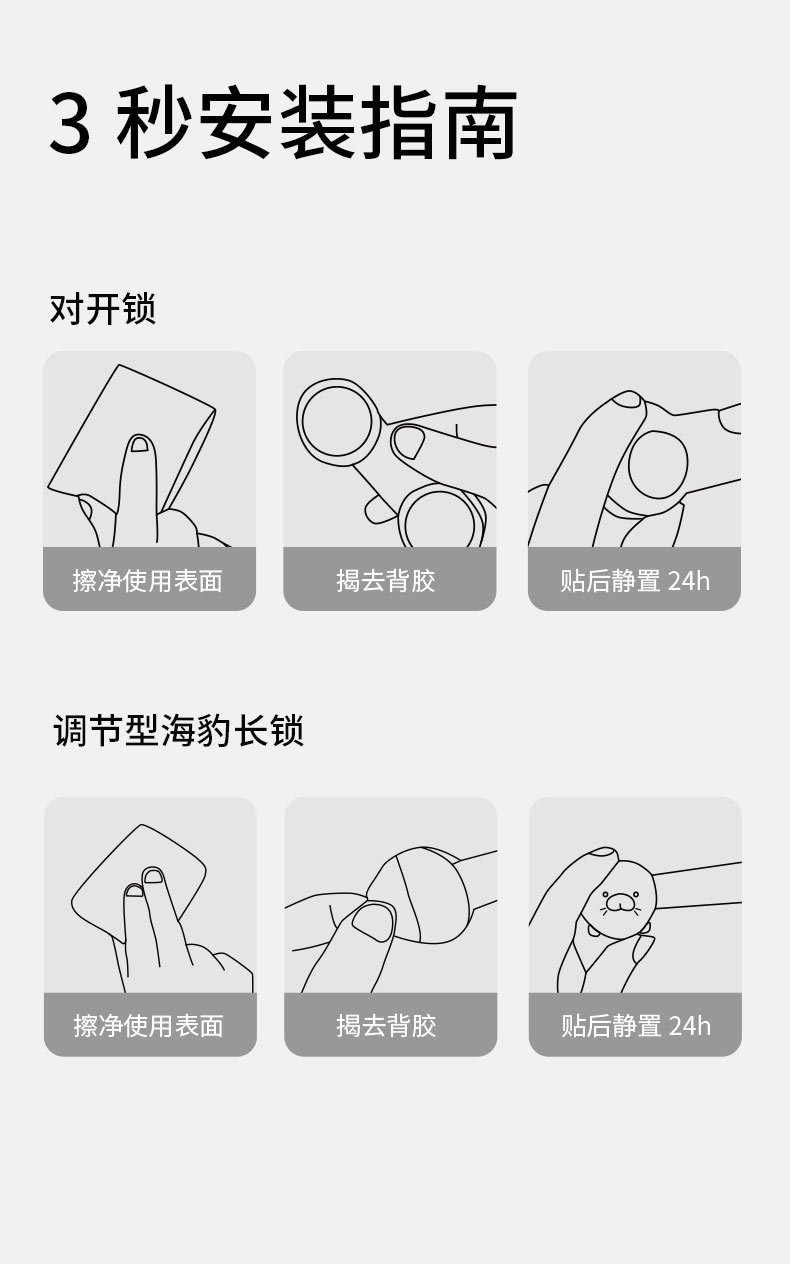 3 秒安装指南

对开锁

擦净使用表面

揭去背胶

贴后静置 24h

调节型海豹长锁

擦净使用表面

揭去背胶

贴后静置 24h