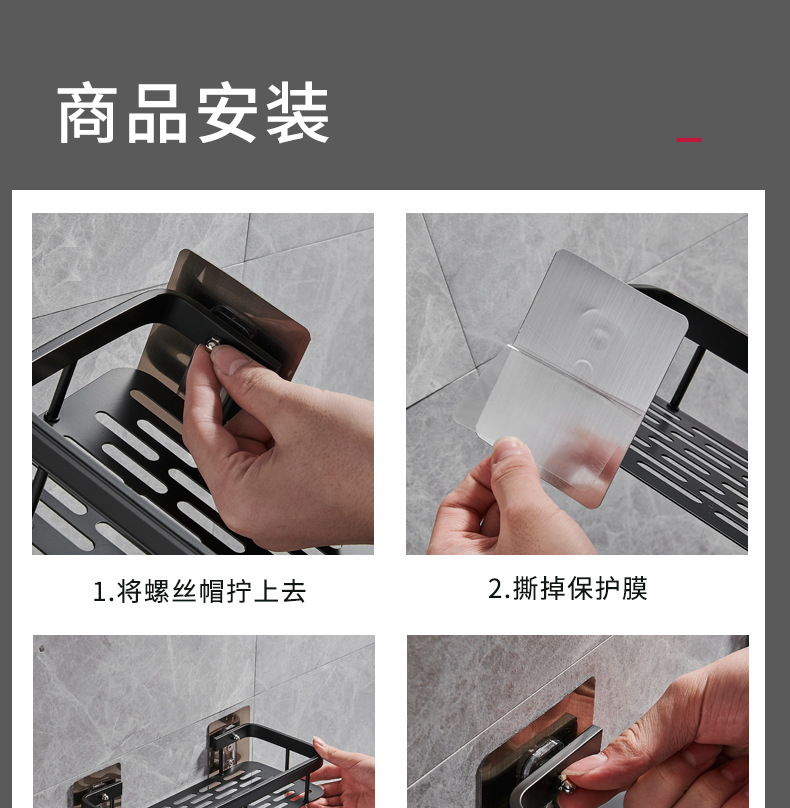 商品安装

1.将螺丝帽拧上去

2.撕掉保护膜