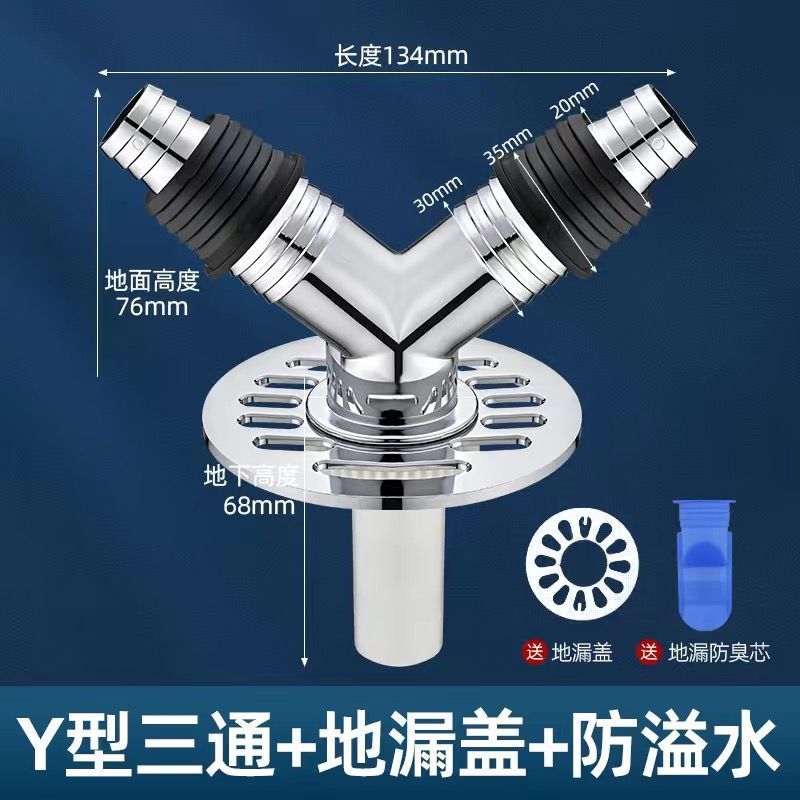 长度134mm

20mm
35mm
30mm

地面高度
76mm

地下高度
68mm

送 地漏盖
送 地漏防臭芯

Y型三通+地漏盖+防溢水