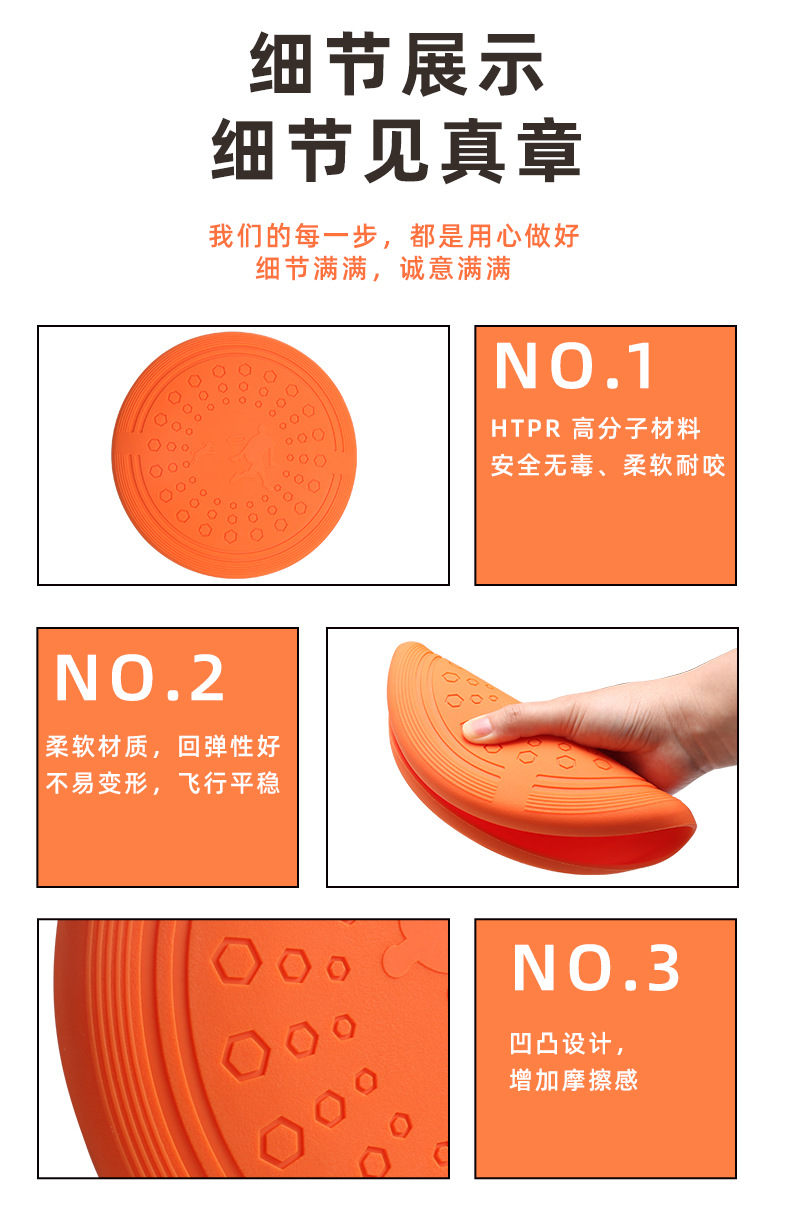 细节展示
细节见真章

我们的每一步，都是用心做好
细节满满，诚意满满

NO.1
HTPR 高分子材料
安全无毒、柔软耐咬

NO.2
柔软材质，回弹性好
不易变形，飞行平稳

NO.3
凹凸设计，
增加摩擦感