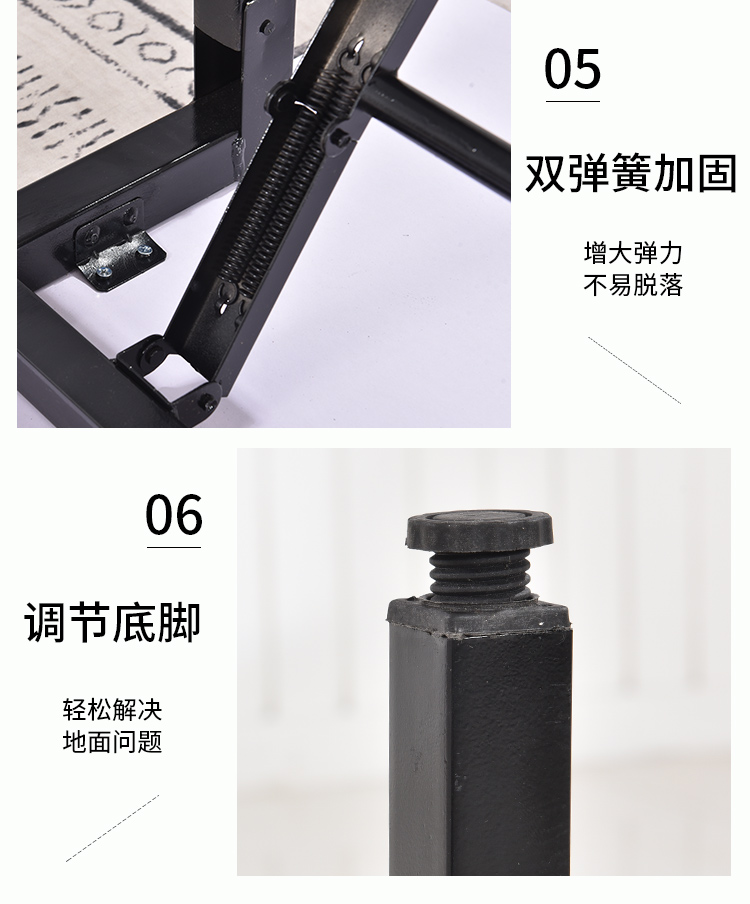 05

双弹簧加固

增大弹力
不易脱落

06

调节底脚

轻松解决
地面问题