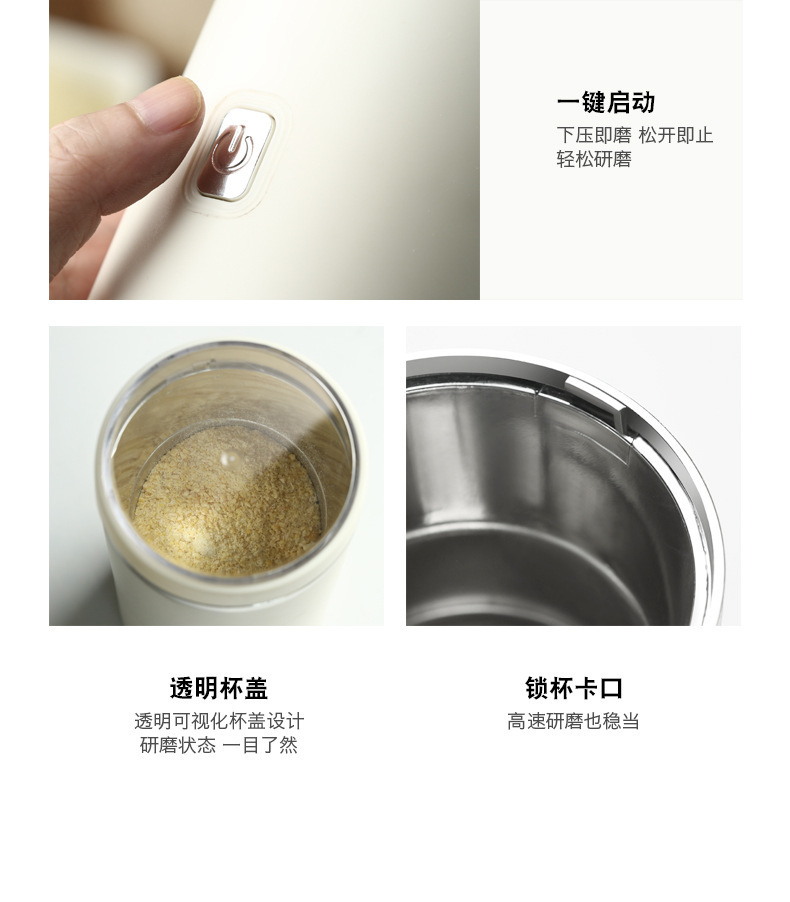 一键启动

下压即磨 松开即止
轻松研磨

透明杯盖

透明可视化杯盖设计
研磨状态 一目了然

锁杯卡口

高速研磨也稳当