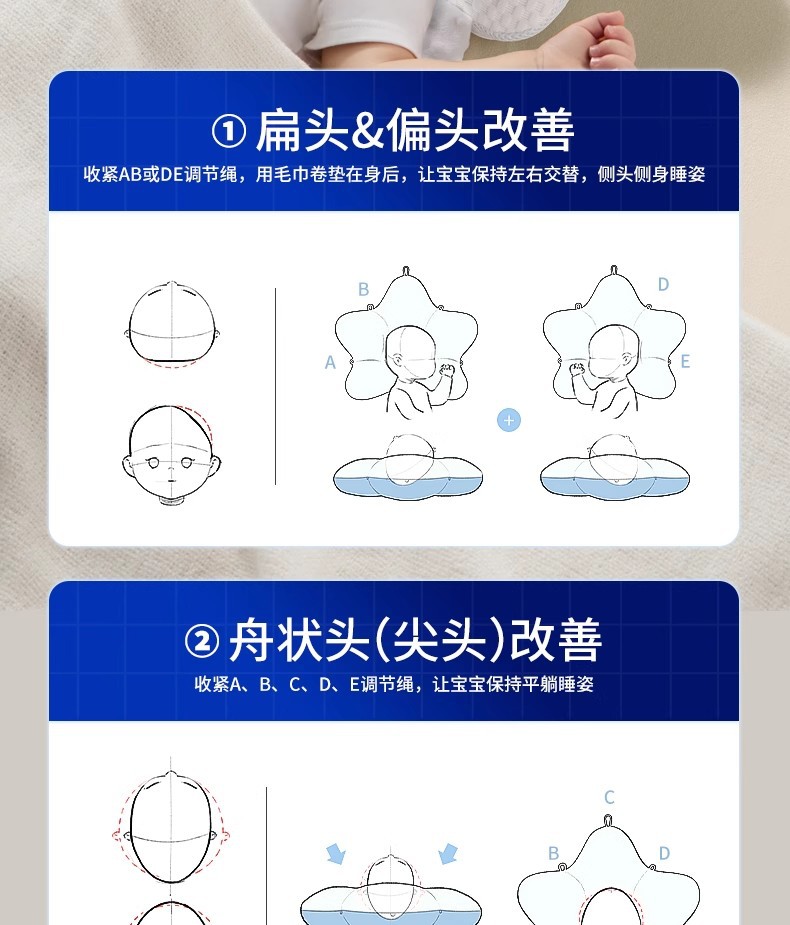 ① 扁头&偏头改善
收紧AB或DE调节绳，用毛巾卷垫在身后，让宝宝保持左右交替，侧头侧身睡姿

B
A
D
E
+

② 舟状头(尖头)改善
收紧A、B、C、D、E调节绳，让宝宝保持平躺睡姿

C
B
D