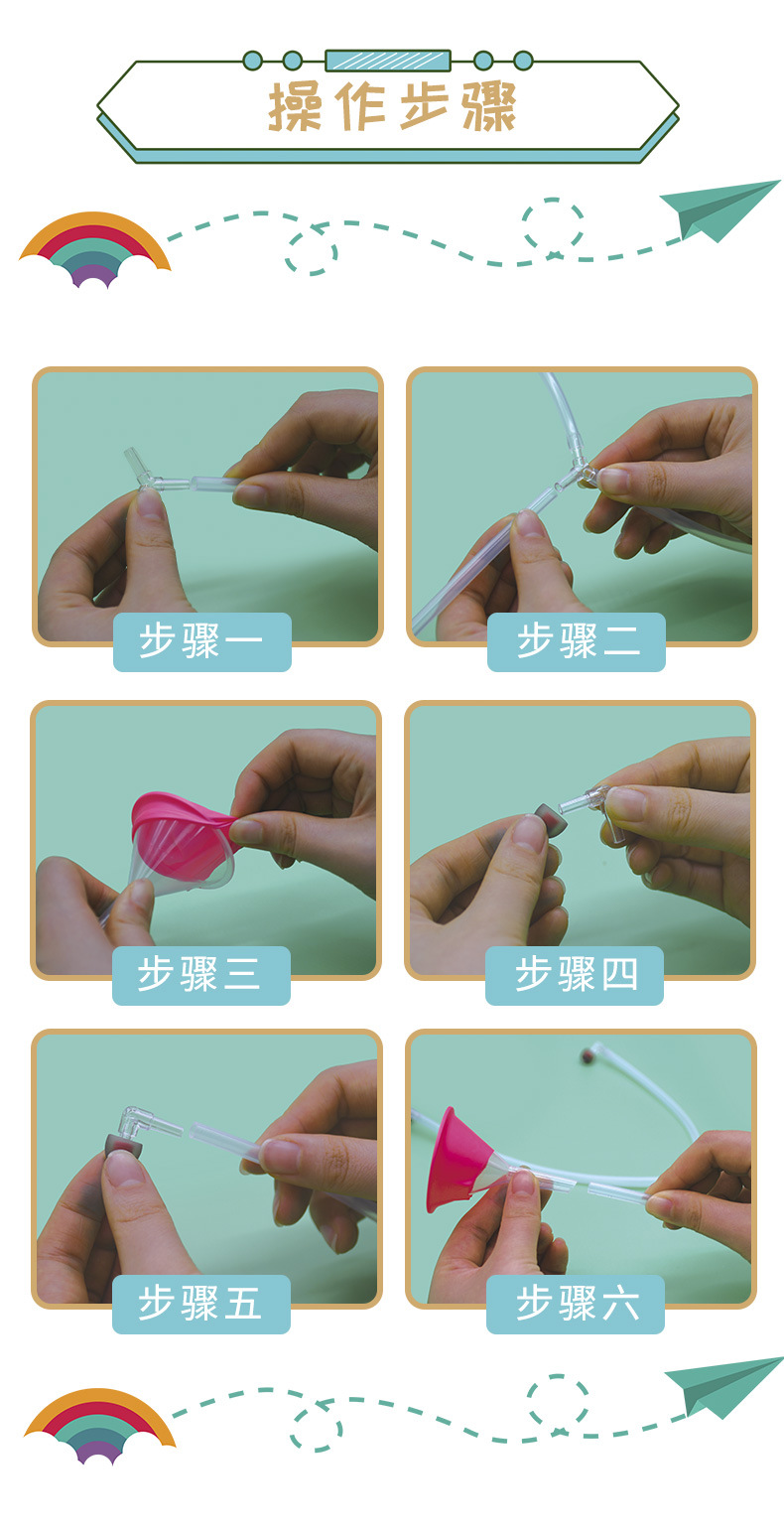 操作步骤

步骤一

步骤二

步骤三

步骤四

步骤五

步骤六