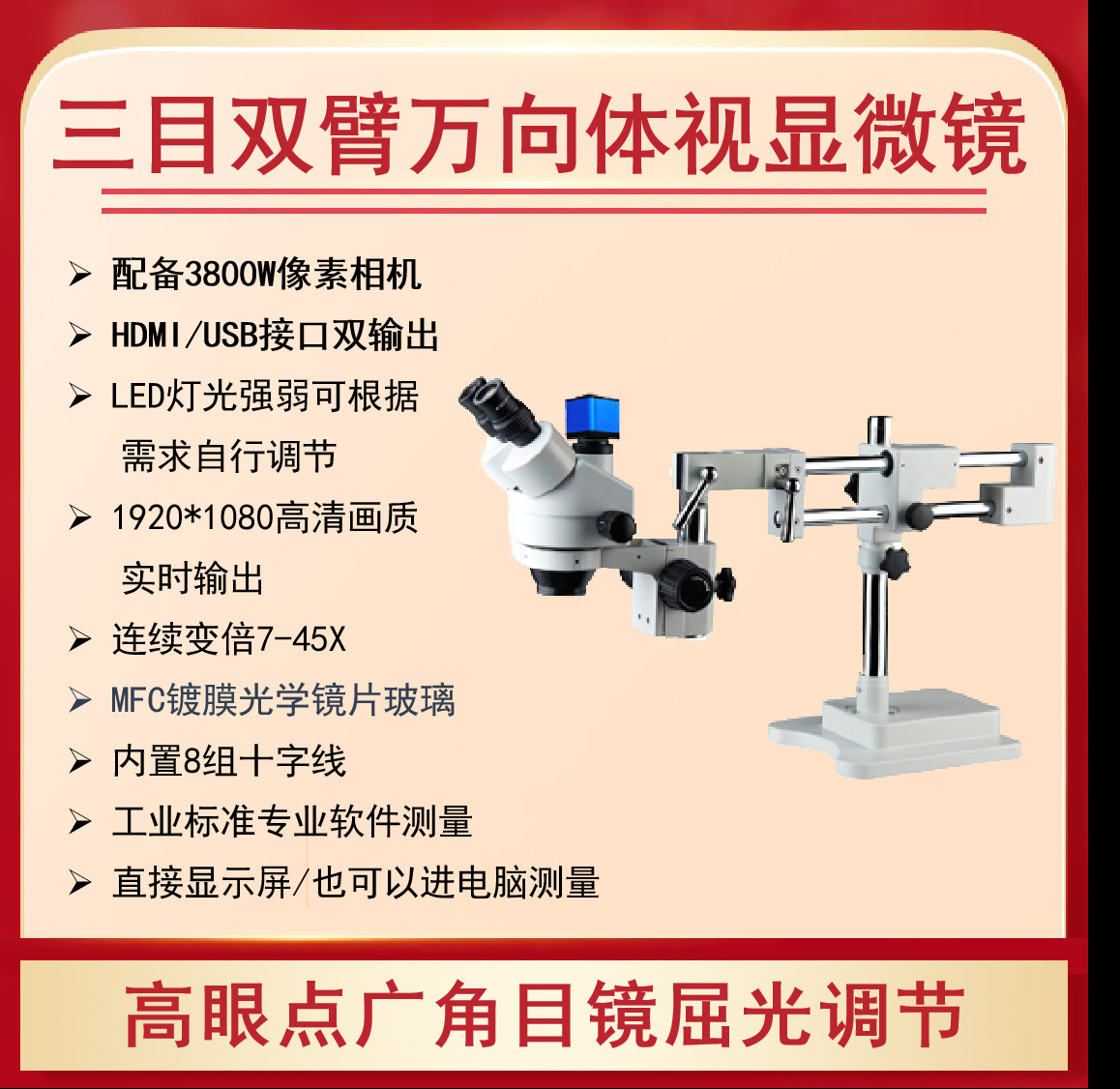 三目双臂万向体视显微镜

➢ 配备3800W像素相机
➢ HDMI/USB接口双输出
➢ LED灯光强弱可根据需求自行调节
➢ 1920*1080高清画质实时输出
➢ 连续变倍7-45X
➢ MFC镀膜光学镜片玻璃
➢ 内置8组十字线
➢ 工业标准专业软件测量
➢ 直接显示屏/也可以进电脑测量

高眼点广角目镜屈光调节