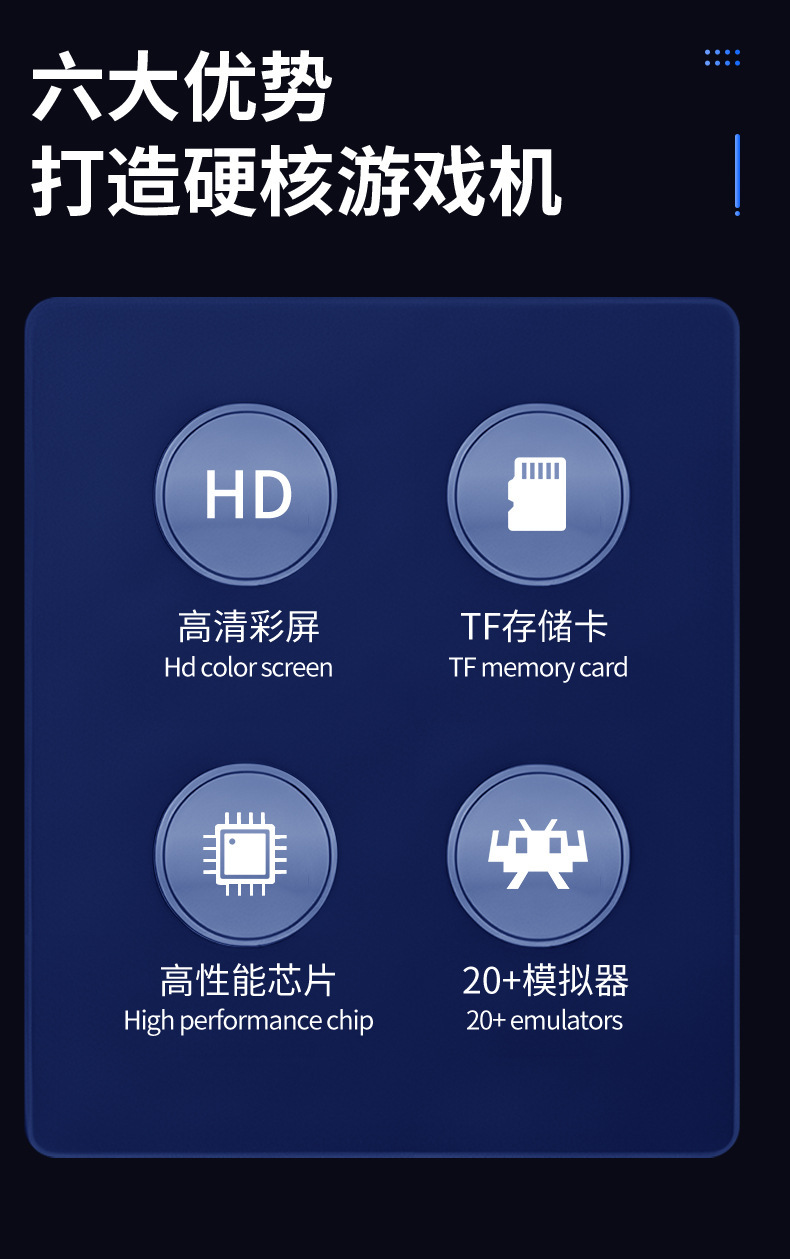 六大优势
打造硬核游戏机

HD

高清彩屏
Hd color screen

TF存储卡
TF memory card

高性能芯片
High performance chip

20+模拟器
20+ emulators