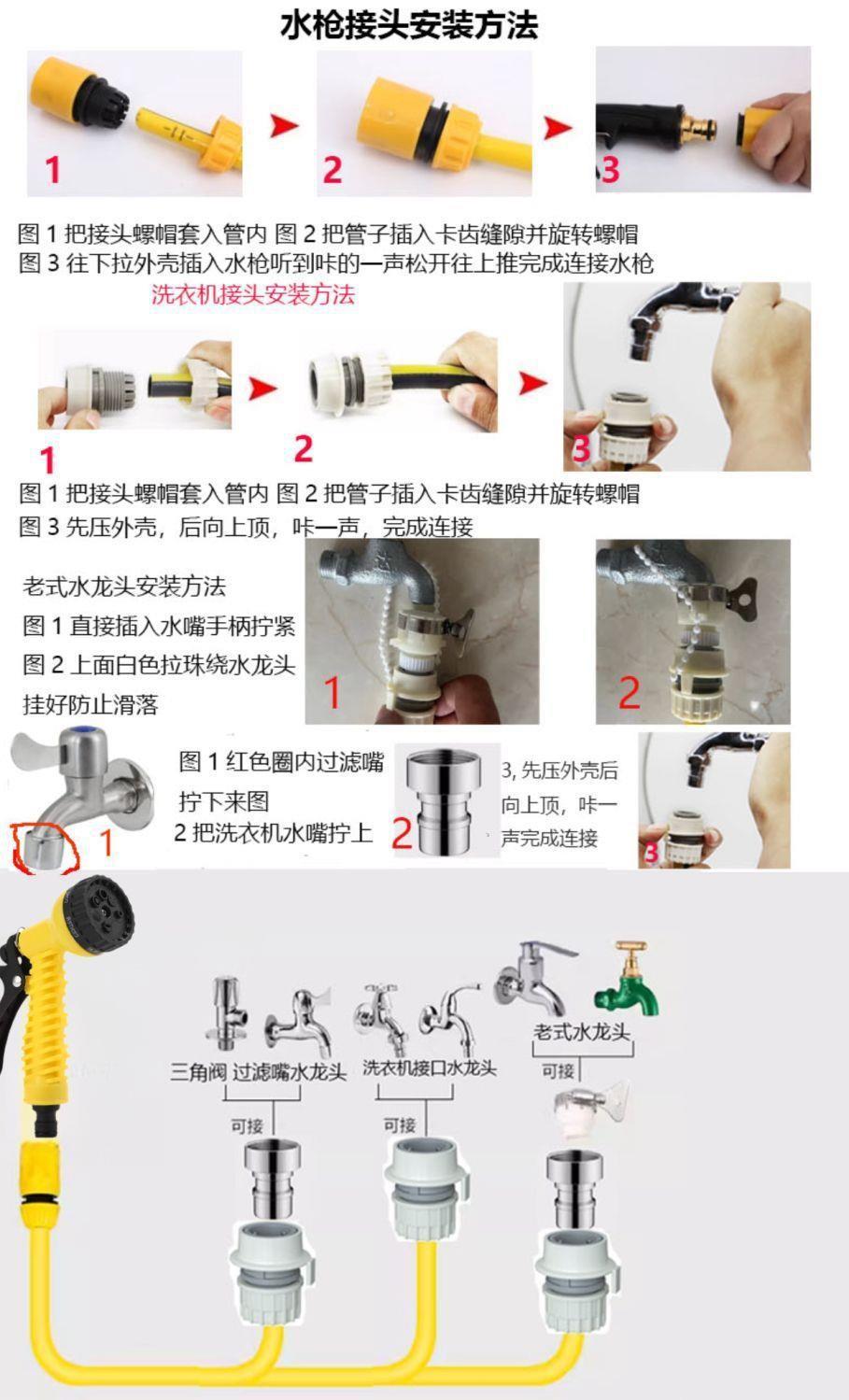 水枪接头安装方法

1 2 3

图 1 把接头螺帽套入管内 图 2 把管子插入卡齿缝隙并旋转螺帽
图 3 往下拉外壳插入水枪听到咔的一声松开往上推完成连接水枪

洗衣机接头安装方法

1 2 3

图 1 把接头螺帽套入管内 图 2 把管子插入卡齿缝隙并旋转螺帽
图 3 先压外壳，后向上顶，咔一声，完成连接

老式水龙头安装方法
图 1 直接插入水嘴手柄拧紧
图 2 上面白色拉珠绕水龙头挂好防止滑落

1 2

1
图 1 红色圈内过滤嘴拧下来图
2 把洗衣机水嘴拧上
2
3, 先压外壳后向上顶，咔一声完成连接
3

三角阀 过滤嘴水龙头
可接
洗衣机接口水龙头
可接
老式水龙头
可接