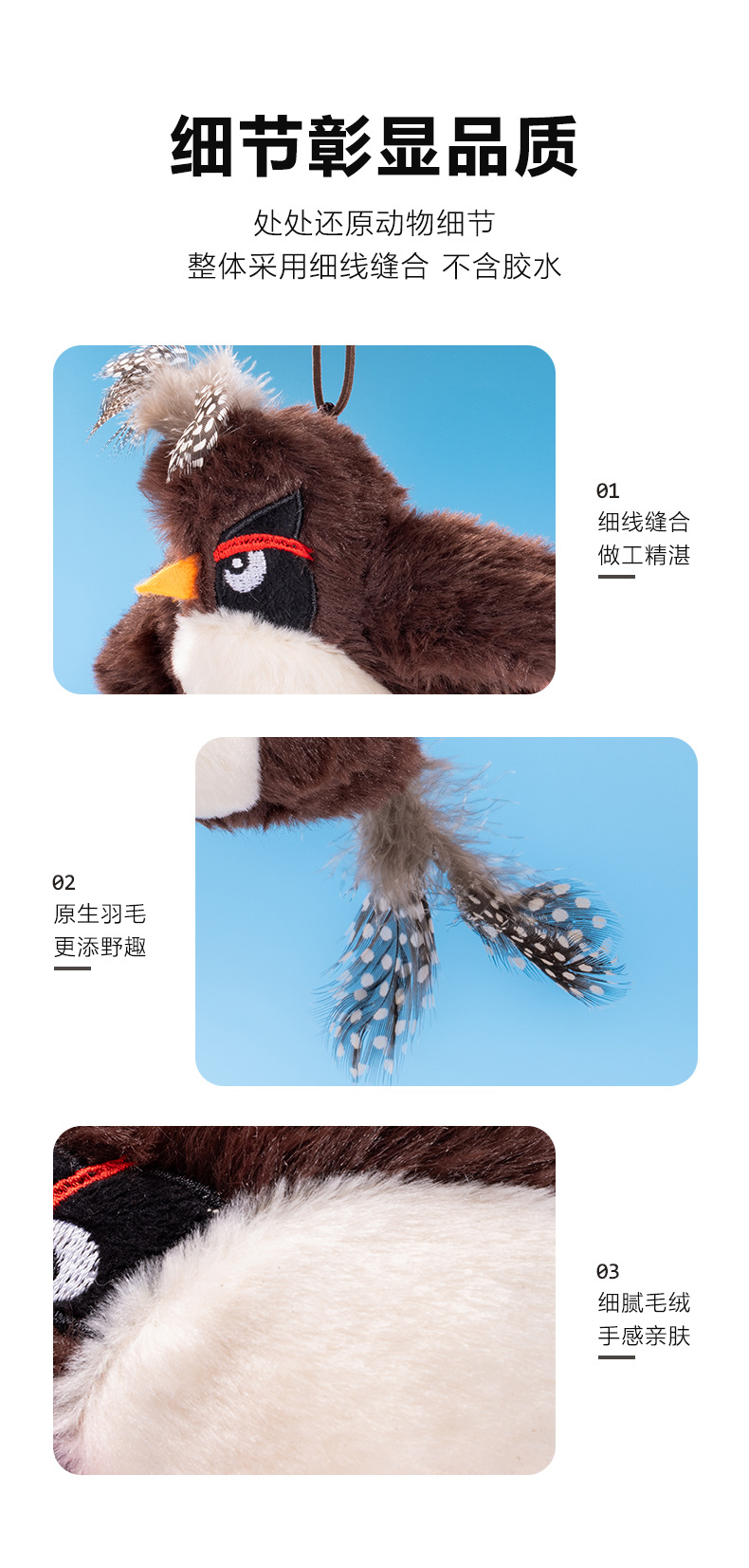 细节彰显品质

处处还原动物细节
整体采用细线缝合 不含胶水

01
细线缝合
做工精湛

02
原生羽毛
更添野趣

03
细腻毛绒
手感亲肤