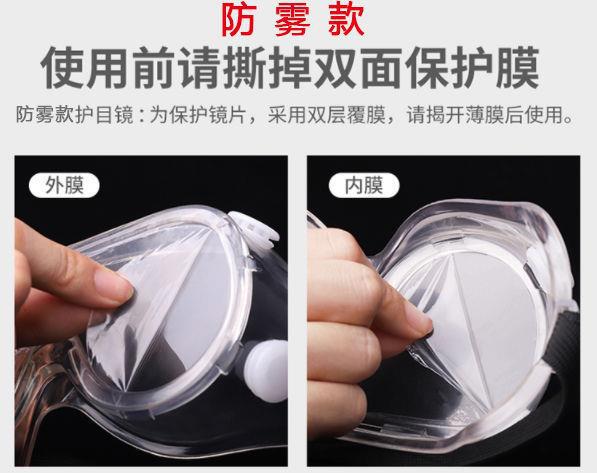 防雾款

使用前请撕掉双面保护膜

防雾款护目镜：为保护镜片，采用双层覆膜，请揭开薄膜后使用。

外膜

内膜