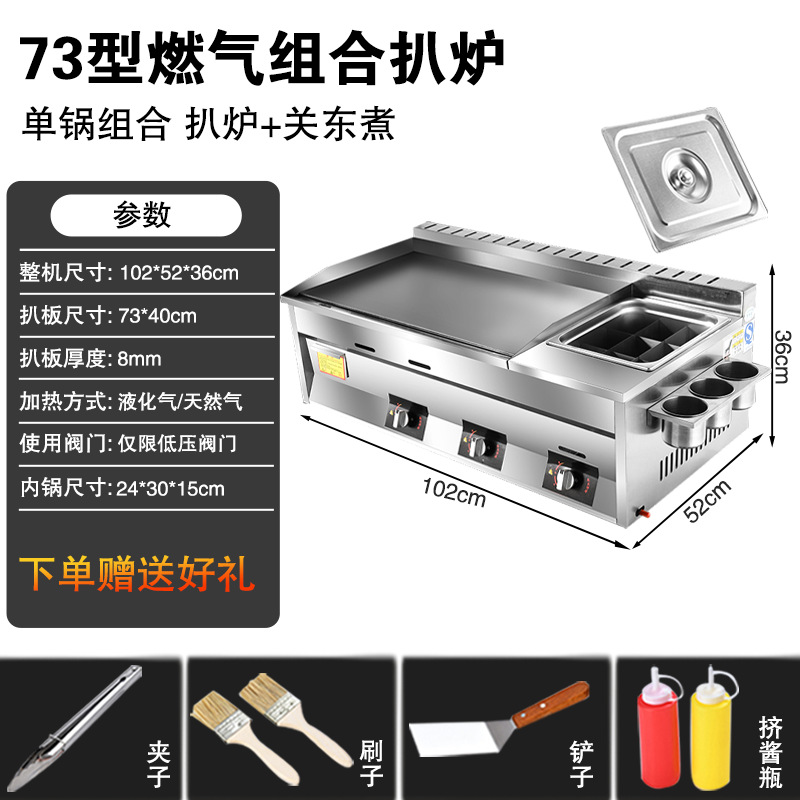 73型燃气组合扒炉

单锅组合 扒炉+关东煮

参数

整机尺寸: 102*52*36cm

扒板尺寸: 73*40cm

扒板厚度: 8mm

加热方式: 液化气/天然气

使用阀门: 仅限低压阀门

内锅尺寸: 24*30*15cm

下单赠送好礼

36cm

102cm

52cm

夹子

刷子

铲子

挤酱瓶