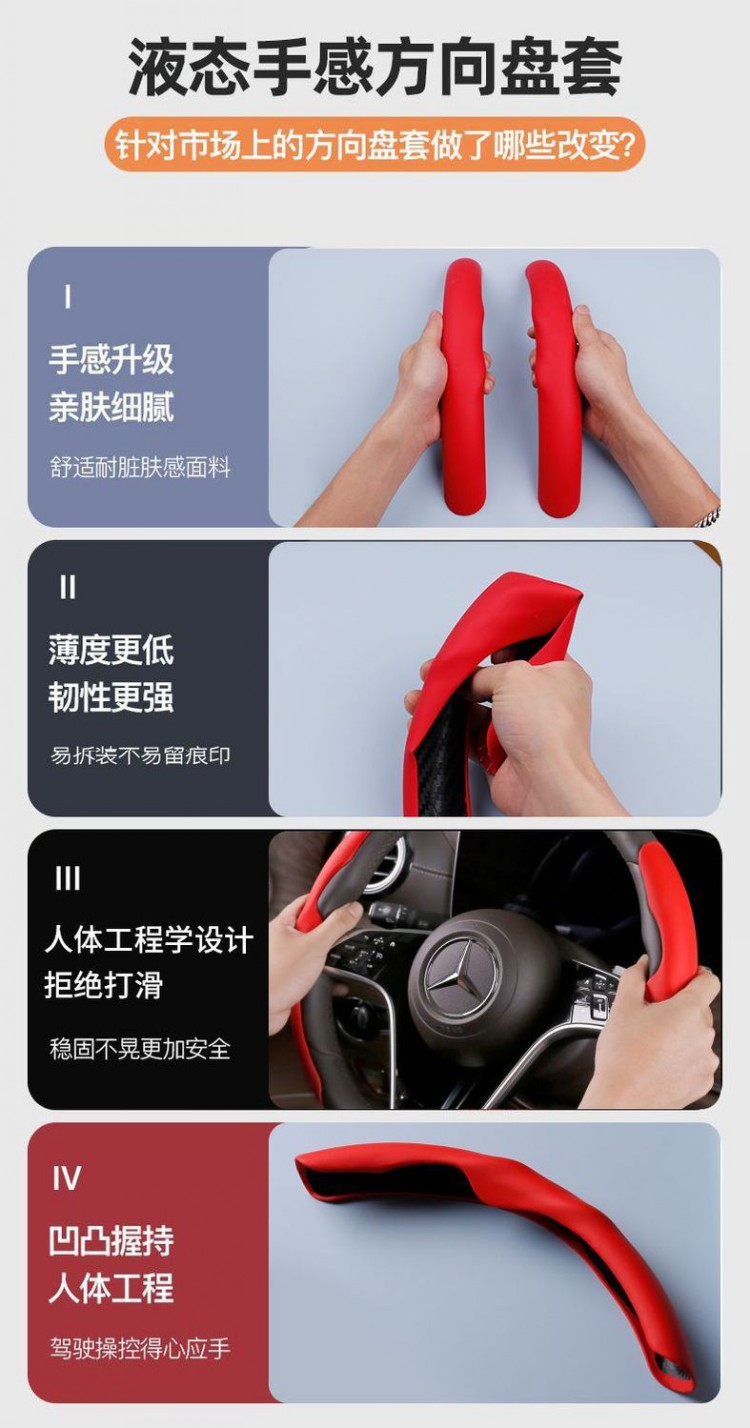 液态手感方向盘套

针对市场上的方向盘套做了哪些改变?

I

手感升级
亲肤细腻

舒适耐脏肤感面料

II

薄度更低
韧性更强

易拆装不易留痕印

III

人体工程学设计
拒绝打滑

稳固不晃更加安全

IV

凹凸握持
人体工程

驾驶操控得心应手