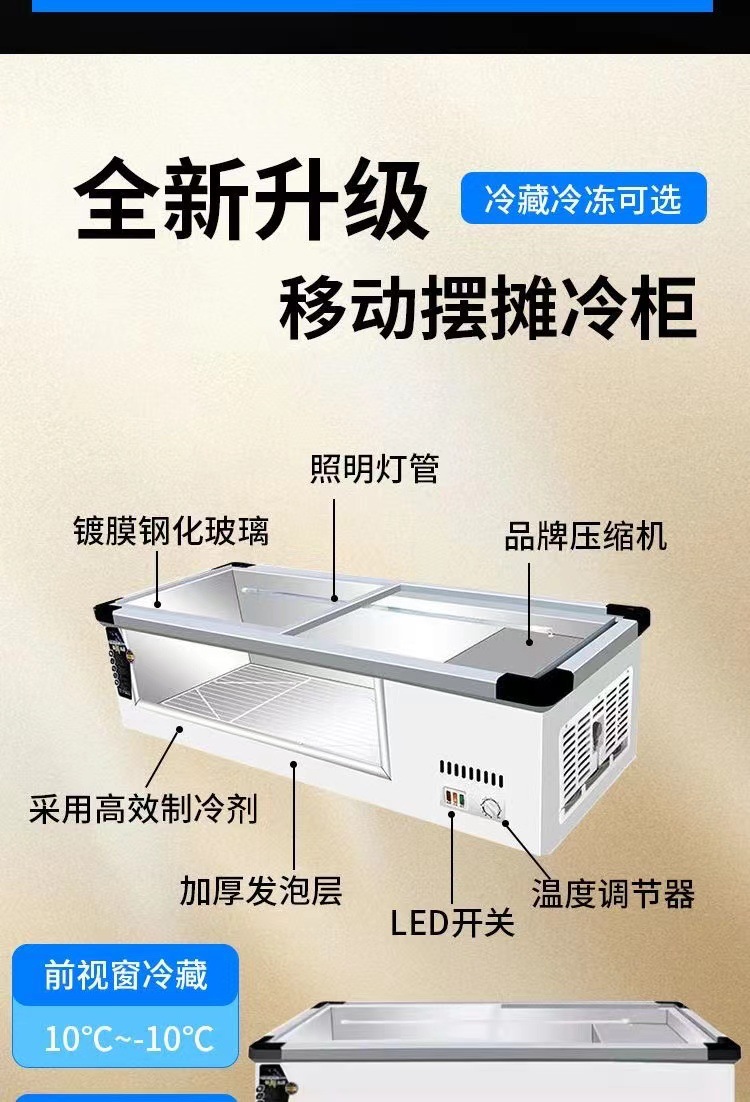 全新升级

冷藏冷冻可选

移动摆摊冷柜

照明灯管

镀膜钢化玻璃

品牌压缩机

采用高效制冷剂

加厚发泡层

LED开关

温度调节器

前视窗冷藏

10°C~-10°C