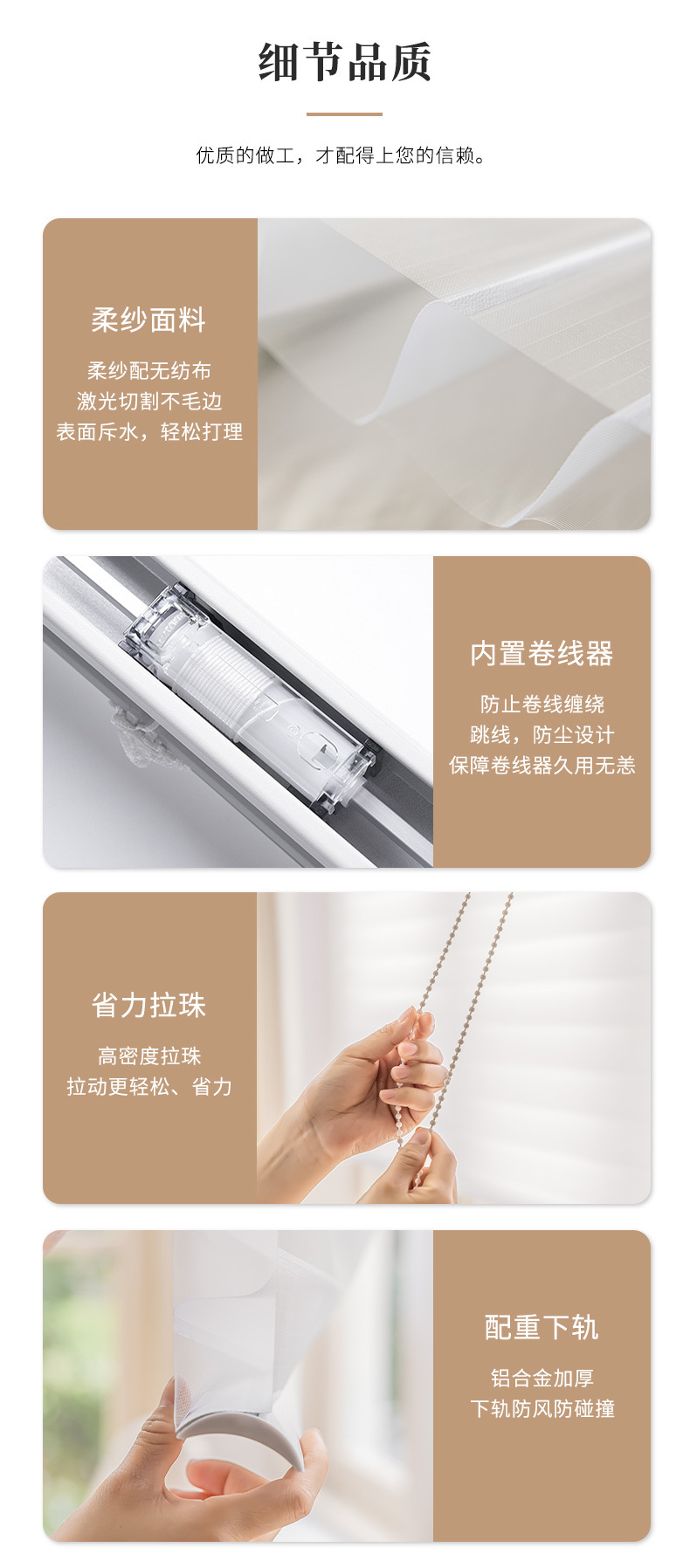 细节品质

优质的做工，才配得上您的信赖。

柔纱面料

柔纱配无纺布
激光切割不毛边
表面斥水，轻松打理

内置卷线器

防止卷线缠绕
跳线，防尘设计
保障卷线器久用无恙

省力拉珠

高密度拉珠
拉动更轻松、省力

配重下轨

铝合金加厚
下轨防风防碰撞