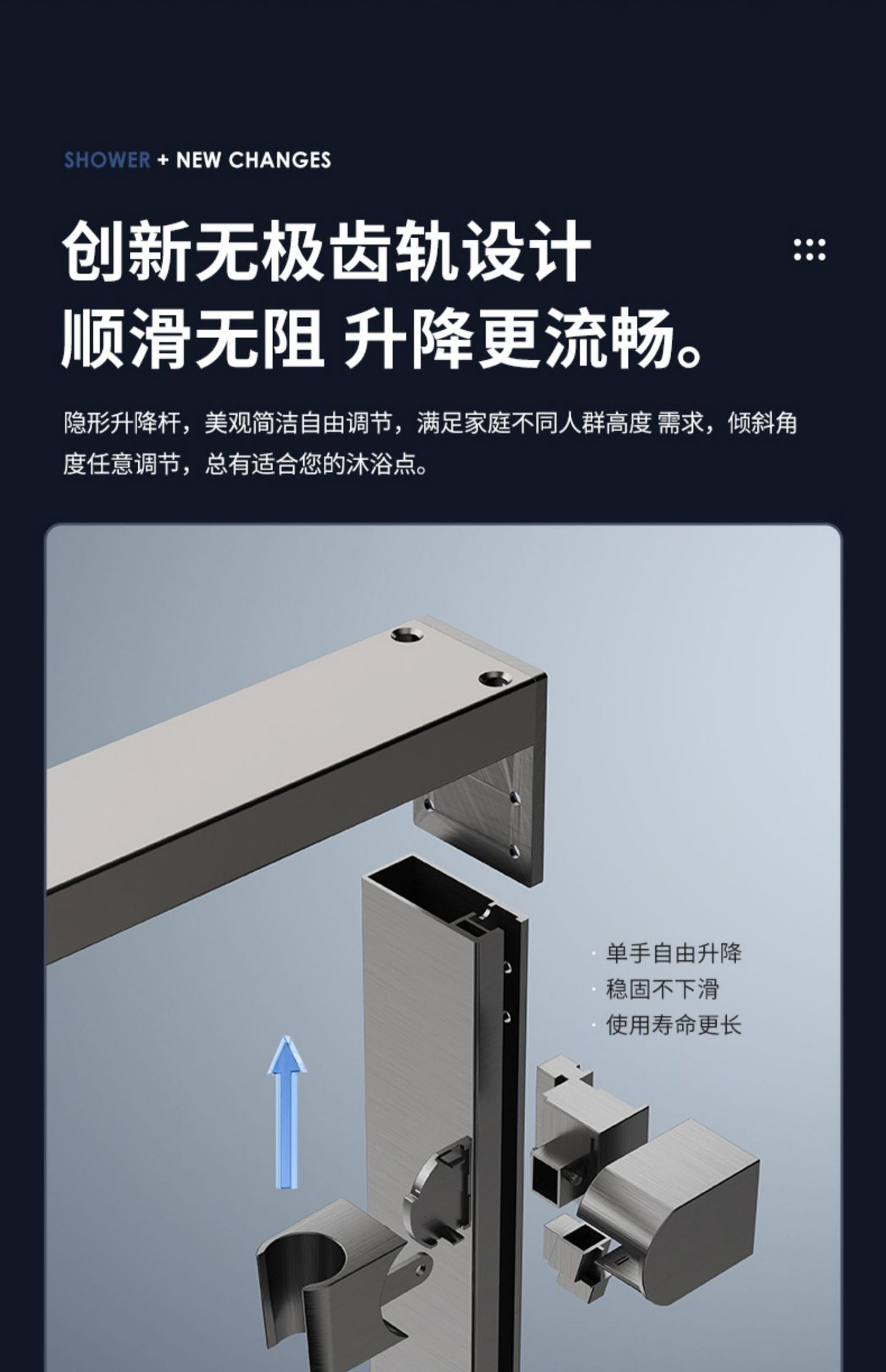 SHOWER + NEW CHANGES

创新无极齿轨设计
顺滑无阻 升降更流畅。

隐形升降杆，美观简洁自由调节，满足家庭不同人群高度 需求，倾斜角度任意调节，总有适合您的沐浴点。

· 单手自由升降
· 稳固不下滑
· 使用寿命更长