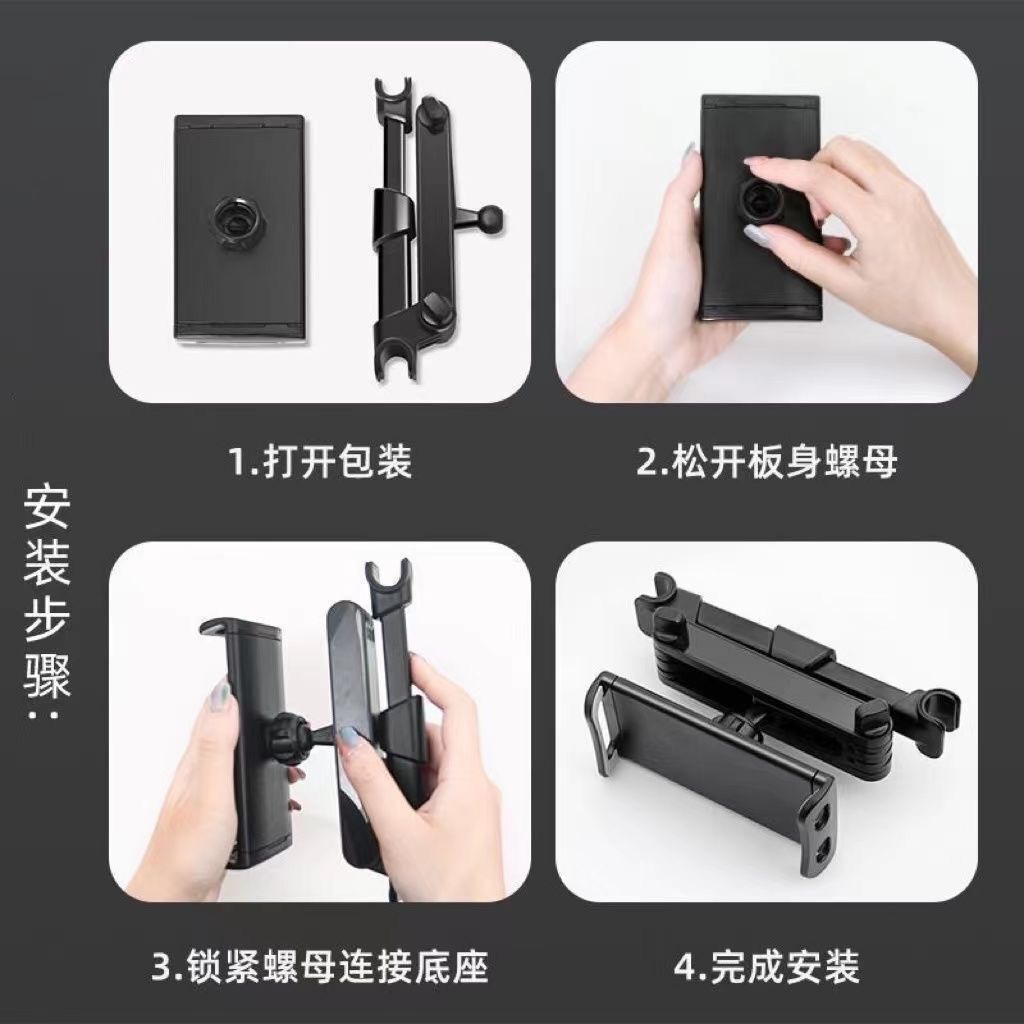 安装步骤:

1.打开包装

2.松开板身螺母

3.锁紧螺母连接底座

4.完成安装