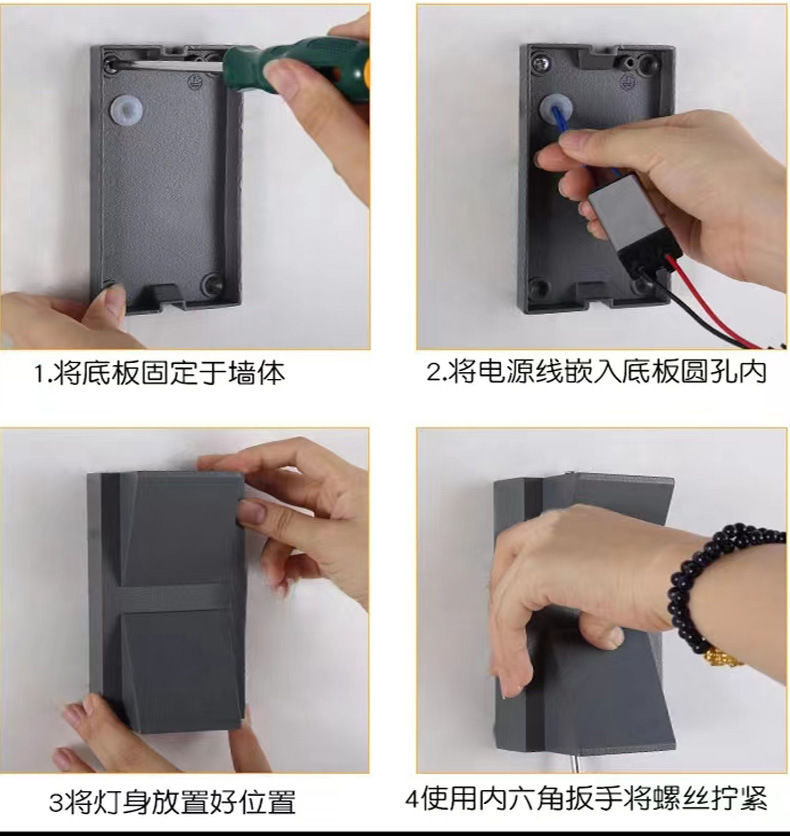 1.将底板固定于墙体

2.将电源线嵌入底板圆孔内

3将灯身放置好位置

4使用内六角扳手将螺丝拧紧