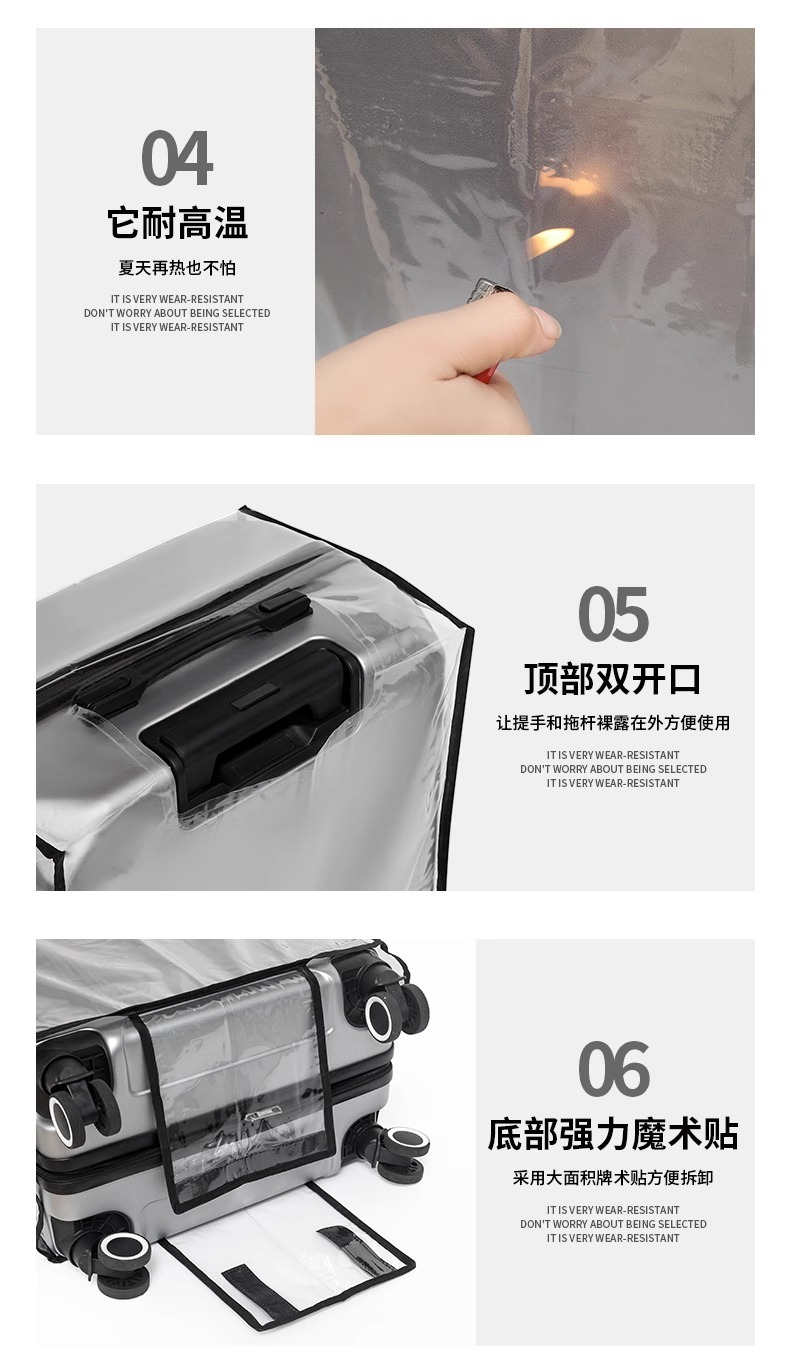 04
它耐高温
夏天再热也不怕
IT IS VERY WEAR-RESISTANT
DON'T WORRY ABOUT BEING SELECTED
IT IS VERY WEAR-RESISTANT

05
顶部双开口
让提手和拖杆裸露在外方便使用
IT IS VERY WEAR-RESISTANT
DON'T WORRY ABOUT BEING SELECTED
IT IS VERY WEAR-RESISTANT

06
底部强力魔术贴
采用大面积牌术贴方便拆卸
IT IS VERY WEAR-RESISTANT
DON'T WORRY ABOUT BEING SELECTED
IT IS VERY WEAR-RESISTANT