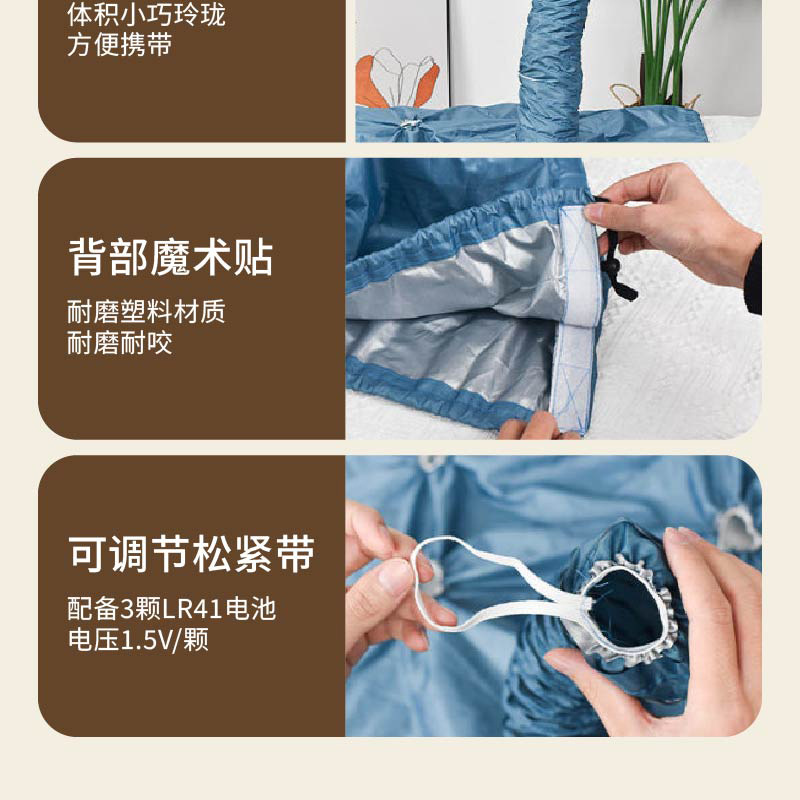 体积小巧玲珑
方便携带

背部魔术贴

耐磨塑料材质
耐磨耐咬

可调节松紧带

配备3颗LR41电池
电压1.5V/颗