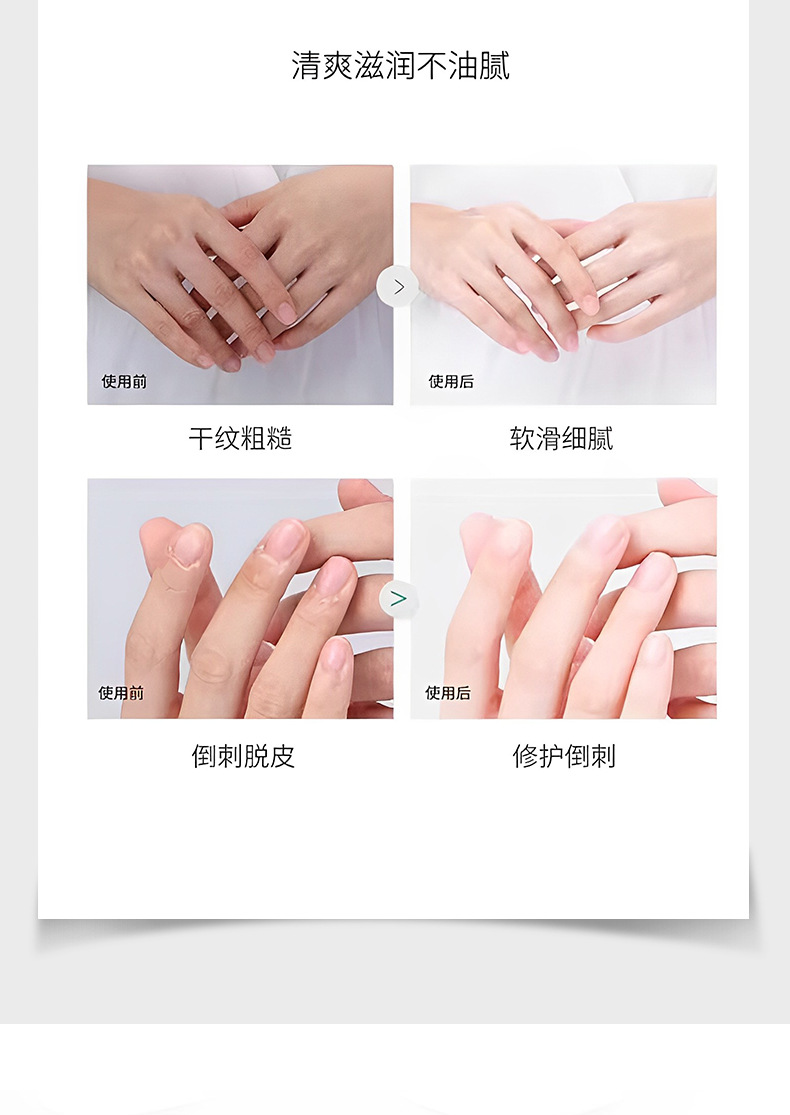 清爽滋润不油腻

使用前

>

使用后

干纹粗糙

软滑细腻

使用前

>

使用后

倒刺脱皮

修护倒刺