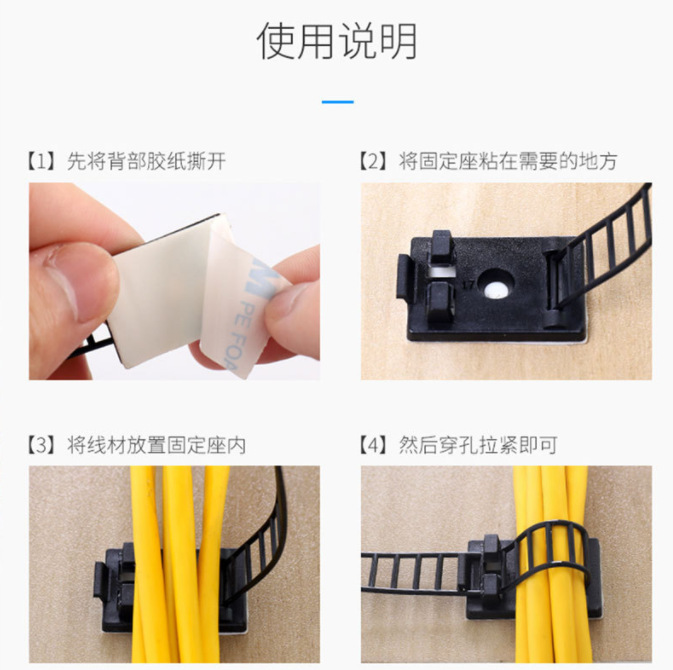 使用说明

【1】先将背部胶纸撕开

M
PE FOA

【2】将固定座粘在需要的地方

17

【3】将线材放置固定座内

【4】然后穿孔拉紧即可