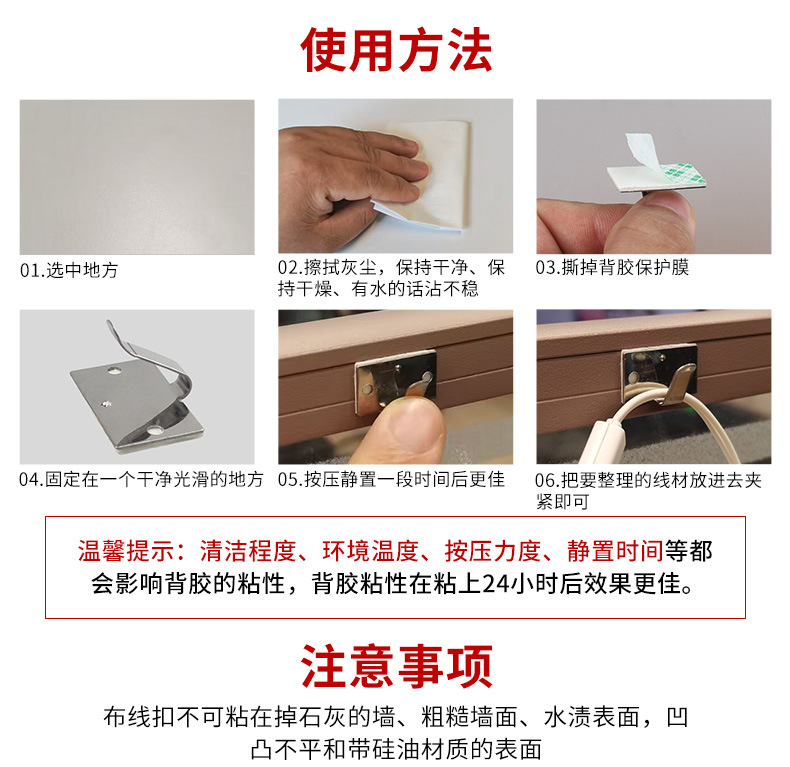 使用方法

01.选中地方

02.擦拭灰尘，保持干净、保持干燥、有水的话沾不稳

03.撕掉背胶保护膜

04.固定在一个干净光滑的地方

05.按压静置一段时间后更佳

06.把要整理的线材放进去夹紧即可

温馨提示：清洁程度、环境温度、按压力度、静置时间等都会影响背胶的粘性，背胶粘性在粘上24小时后效果更佳。

注意事项

布线扣不可粘在掉石灰的墙、粗糙墙面、水渍表面，凹凸不平和带硅油材质的表面