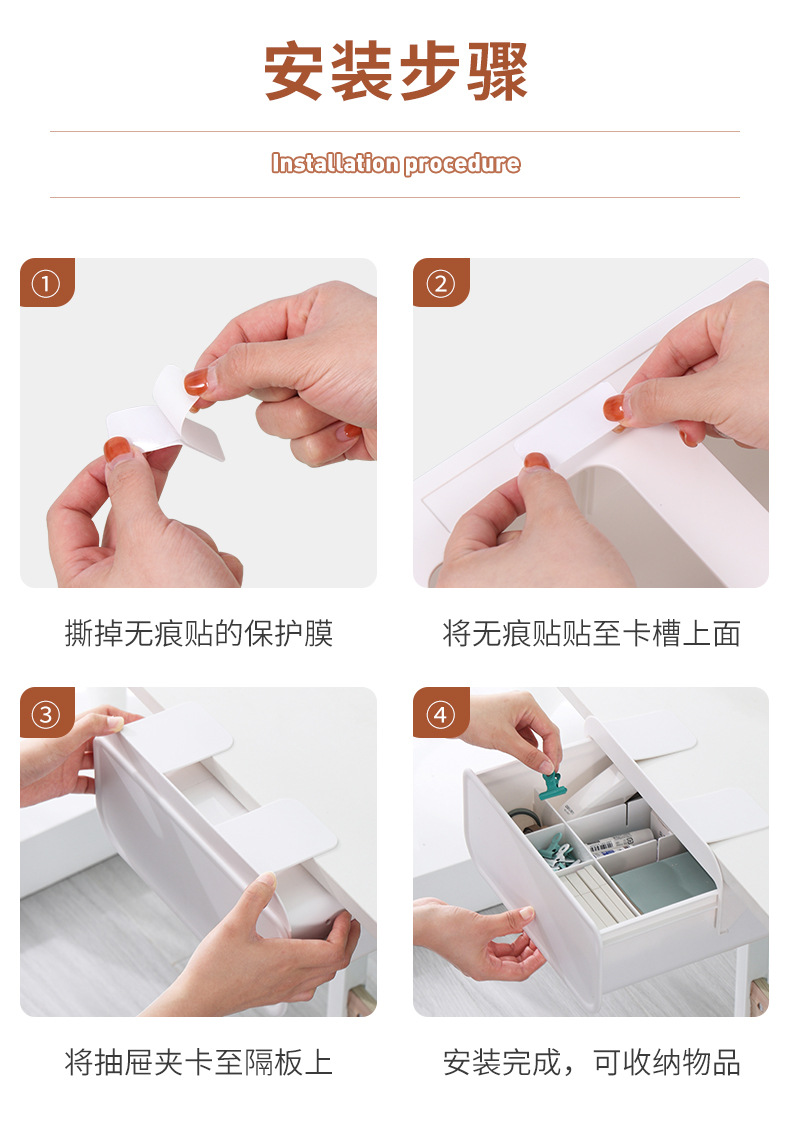 安装步骤

Installation procedure

①

撕掉无痕贴的保护膜

②

将无痕贴贴至卡槽上面

③

将抽屉夹卡至隔板上

④

安装完成，可收纳物品