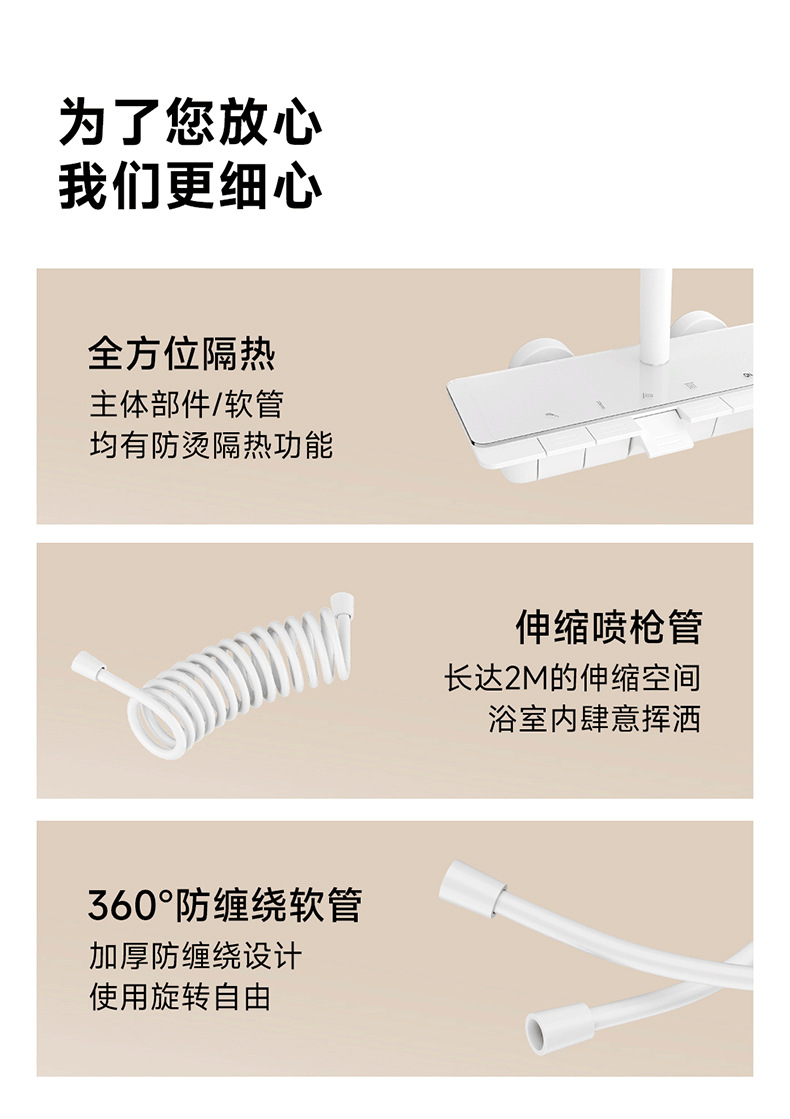 为了您放心
我们更细心

全方位隔热
主体部件/软管
均有防烫隔热功能

伸缩喷枪管
长达2M的伸缩空间
浴室内肆意挥洒

360°防缠绕软管
加厚防缠绕设计
使用旋转自由