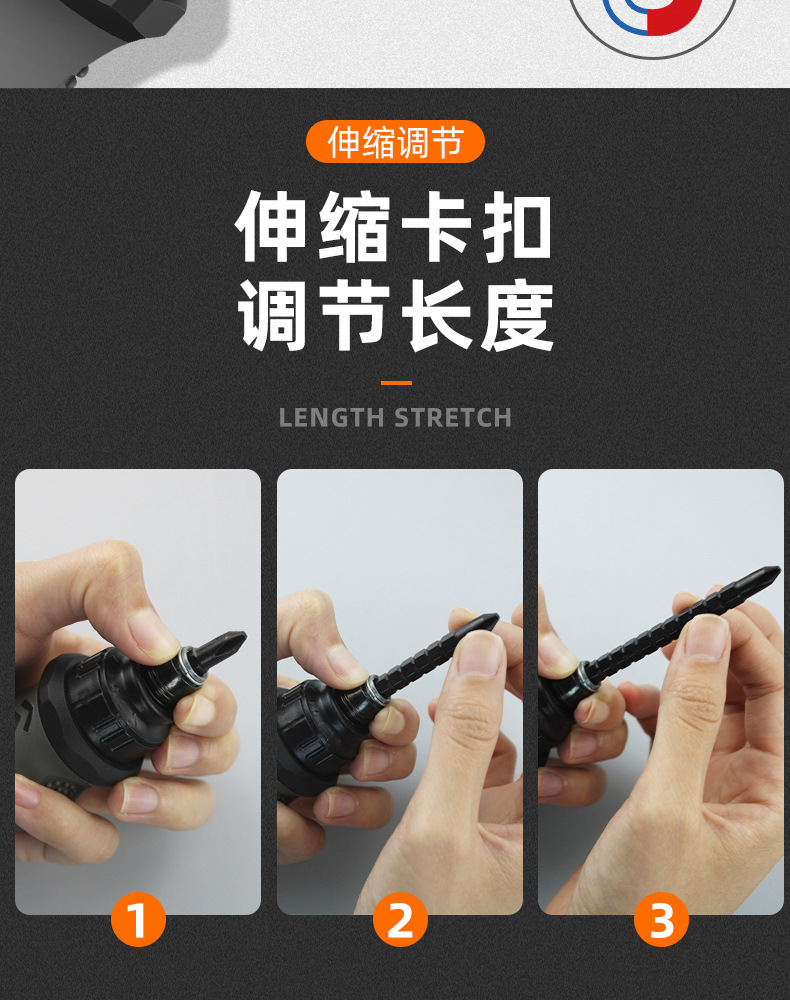 伸缩调节

伸缩卡扣
调节长度

LENGTH STRETCH

1

2

3