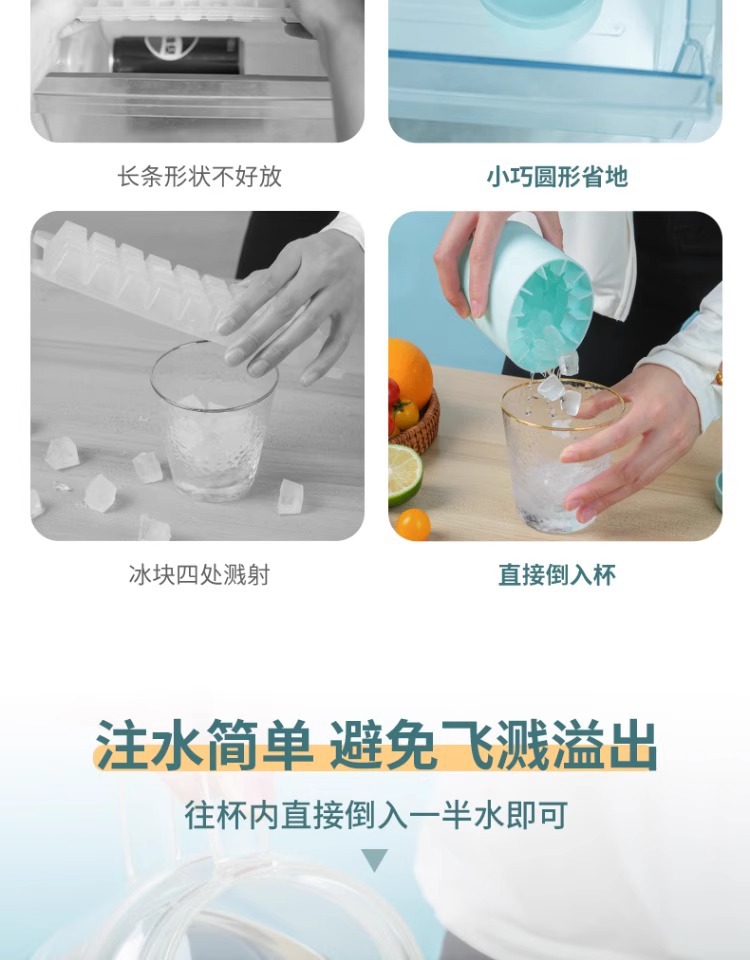 长条形状不好放

小巧圆形省地

冰块四处溅射

直接倒入杯

注水简单 避免飞溅溢出

往杯内直接倒入一半水即可